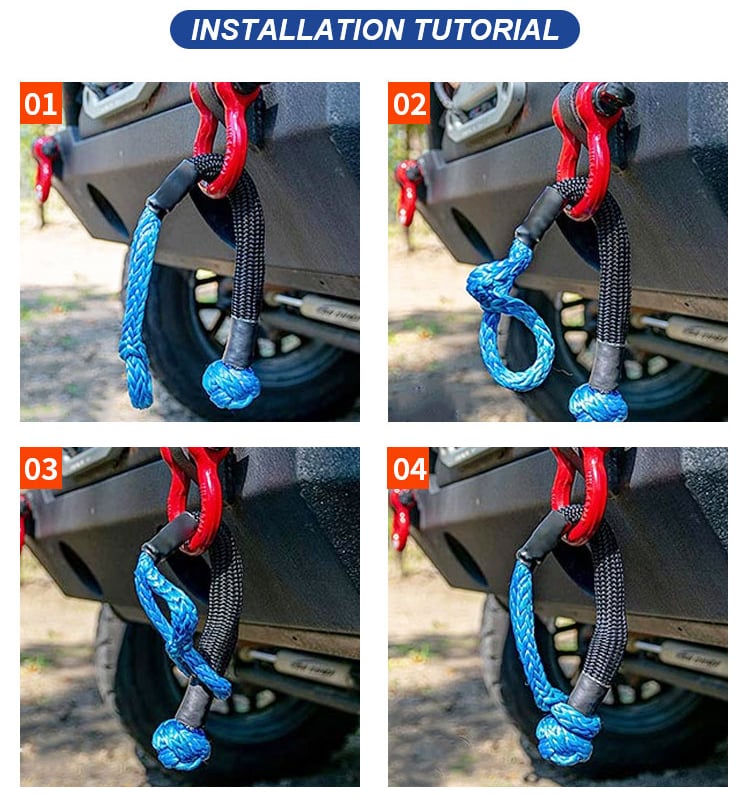 INSTALLATION TUTORIAL

01

02

03

04