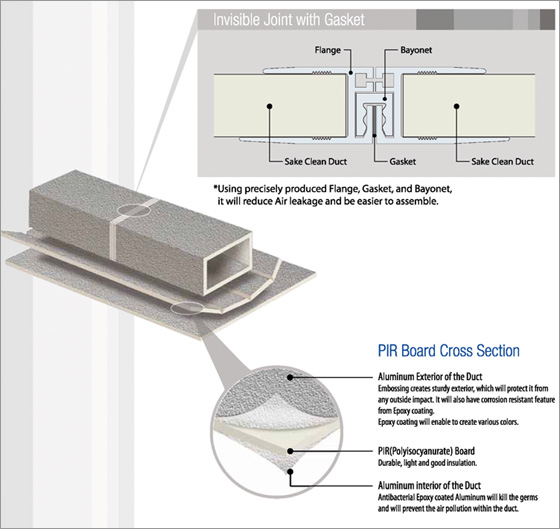 Invisible Joint with Gasket

Flange
Bayonet
Sake Clean Duct
Gasket
Sake Clean Duct

*Using precisely produced Flange, Gasket, and Bayonet, it will reduce Air leakage and be easier to assemble.

PIR Board Cross Section

Aluminum Exterior of the Duct
Embossing creates sturdy exterior, which will protect it from any outside impact. It will also have corrosion resistant feature from Epoxy coating.
Epoxy coating will enable to create various colors.

PIR(Polyisocyanurate) Board
Durable, light and good insulation.

Aluminum interior of the Duct
Antibacterial Epoxy coated Aluminum will kill the germs and will prevent the air pollution within the duct.