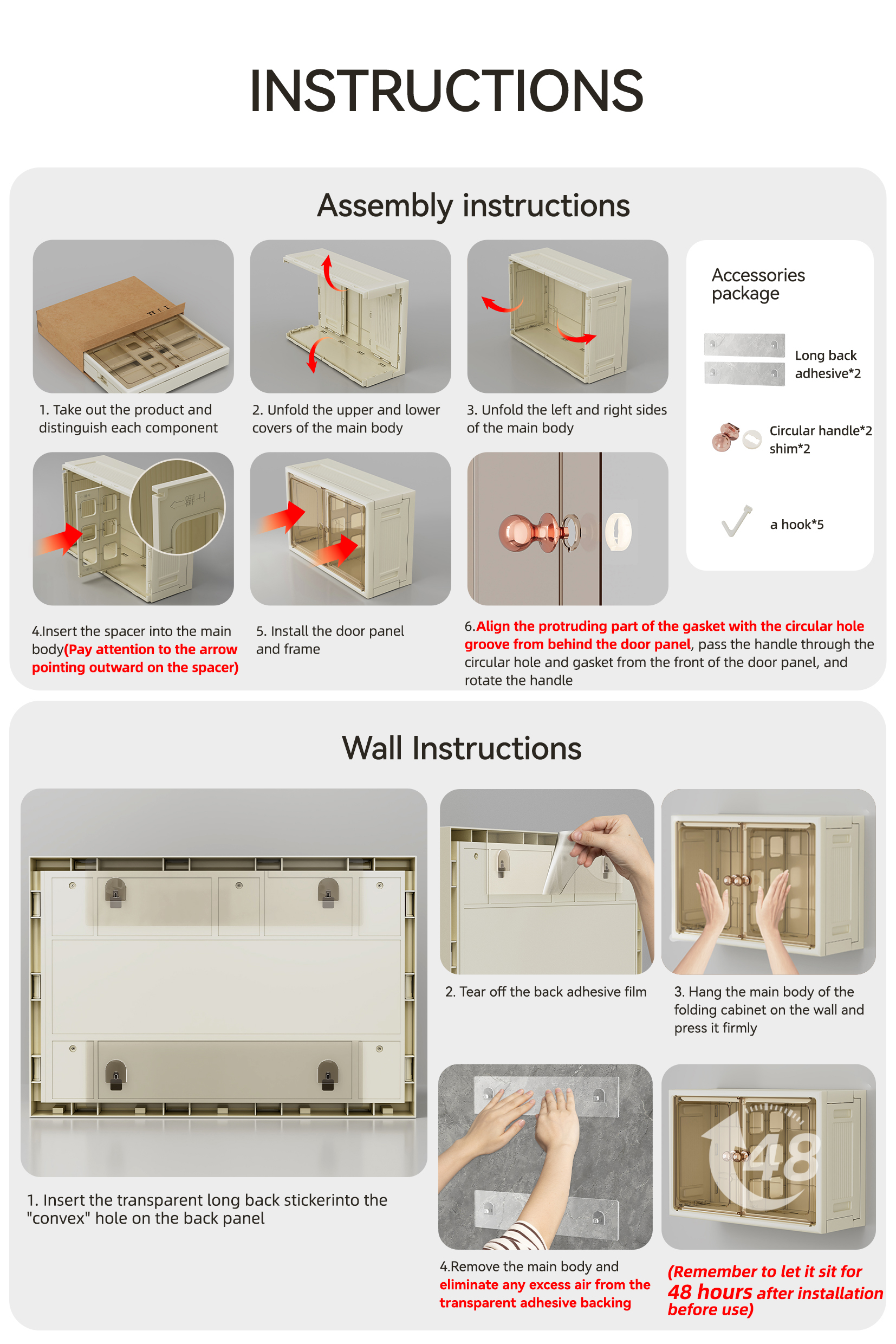 INSTRUCTIONS

Assembly instructions

1. Take out the product and distinguish each component

2. Unfold the upper and lower covers of the main body

3. Unfold the left and right sides of the main body

Accessories package

Long back adhesive*2

Circular handle*2 shim*2

a hook*5

4.Insert the spacer into the main body(Pay attention to the arrow pointing outward on the spacer)

5. Install the door panel and frame

6.Align the protruding part of the gasket with the circular hole groove from behind the door panel, pass the handle through the circular hole and gasket from the front of the door panel, and rotate the handle

Wall Instructions

1. Insert the transparent long back stickerinto the "convex" hole on the back panel

2. Tear off the back adhesive film

3. Hang the main body of the folding cabinet on the wall and press it firmly

4.Remove the main body and eliminate any excess air from the transparent adhesive backing

48

(Remember to let it sit for 48 hours after installation before use)