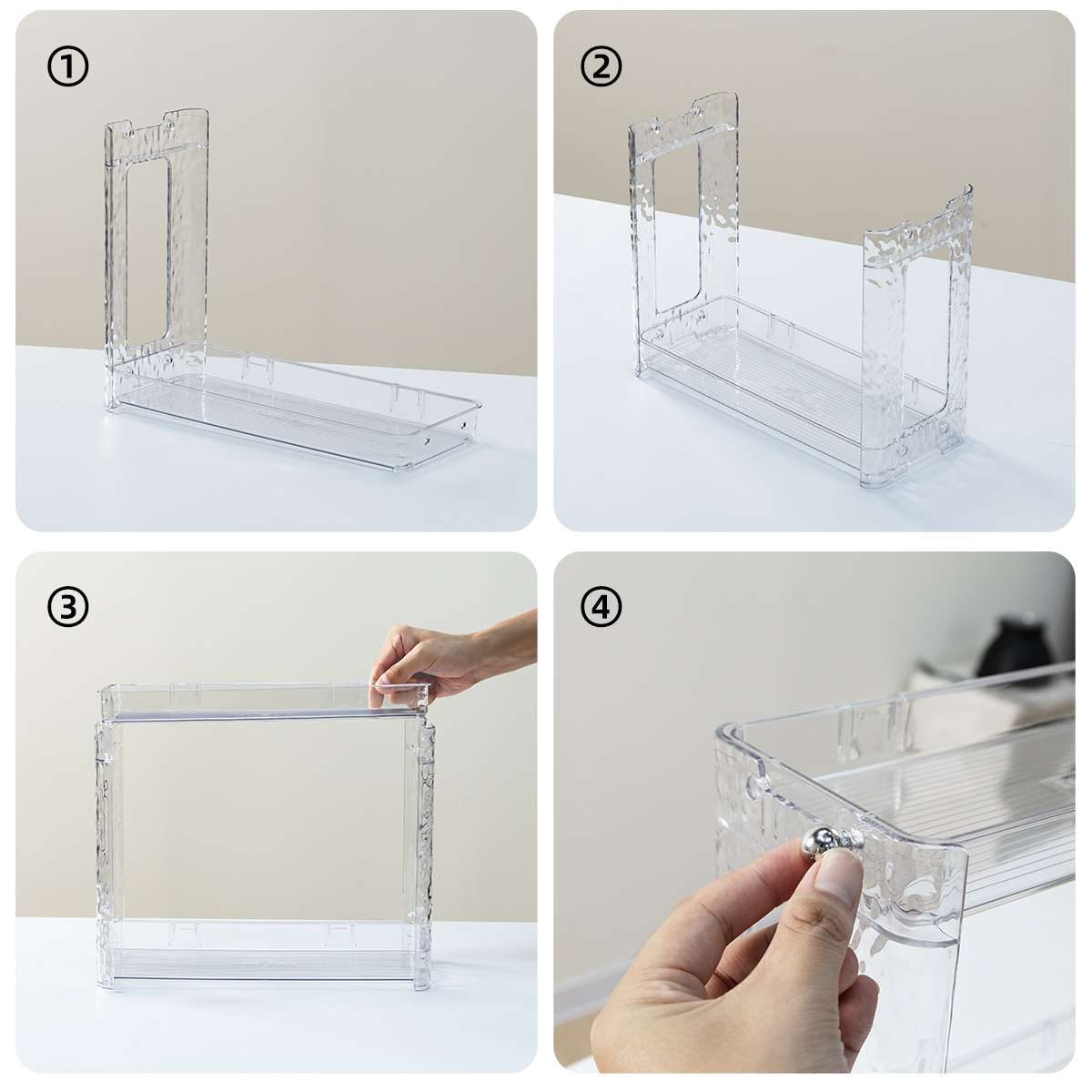 ①

②

③

④