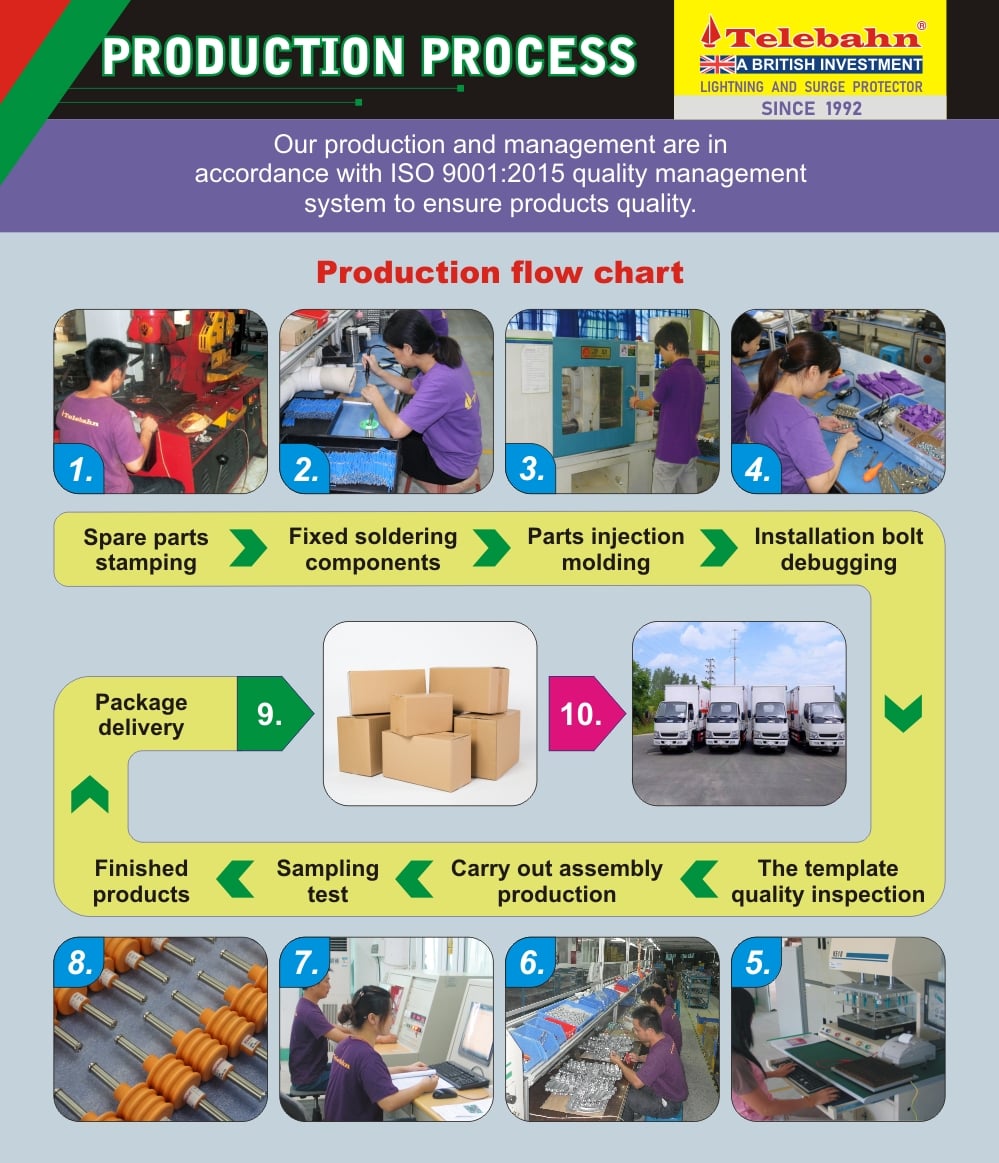 PRODUCTION PROCESS

Telebahn®
A BRITISH INVESTMENT
LIGHTNING AND SURGE PROTECTOR
SINCE 1992

Our production and management are in accordance with ISO 9001:2015 quality management system to ensure products quality.

Production flow chart

1.
2.
3.
4.

Spare parts stamping

Fixed soldering components

Parts injection molding

Installation bolt debugging

Package delivery

9.

10.

Finished products

Sampling test

Carry out assembly production

The template quality inspection

8.
7.
6.
5.