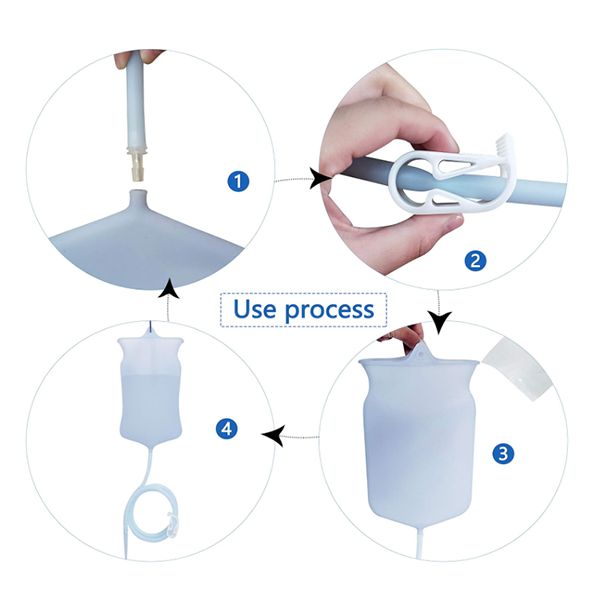 1

2

Use process

4

3