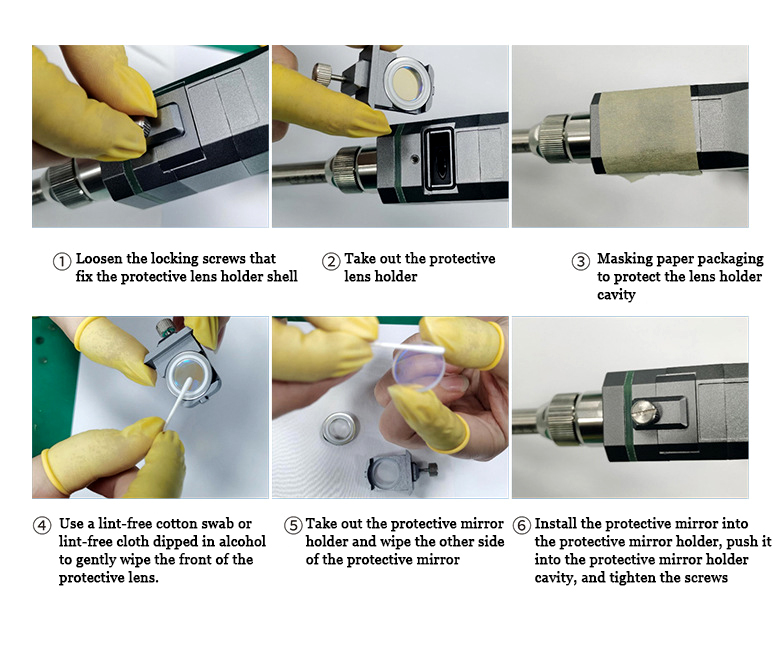 ① Loosen the locking screws that fix the protective lens holder shell

② Take out the protective lens holder

③ Masking paper packaging to protect the lens holder cavity

④ Use a lint-free cotton swab or lint-free cloth dipped in alcohol to gently wipe the front of the protective lens.

⑤ Take out the protective mirror holder and wipe the other side of the protective mirror

⑥ Install the protective mirror into the protective mirror holder, push it into the protective mirror holder cavity, and tighten the screws