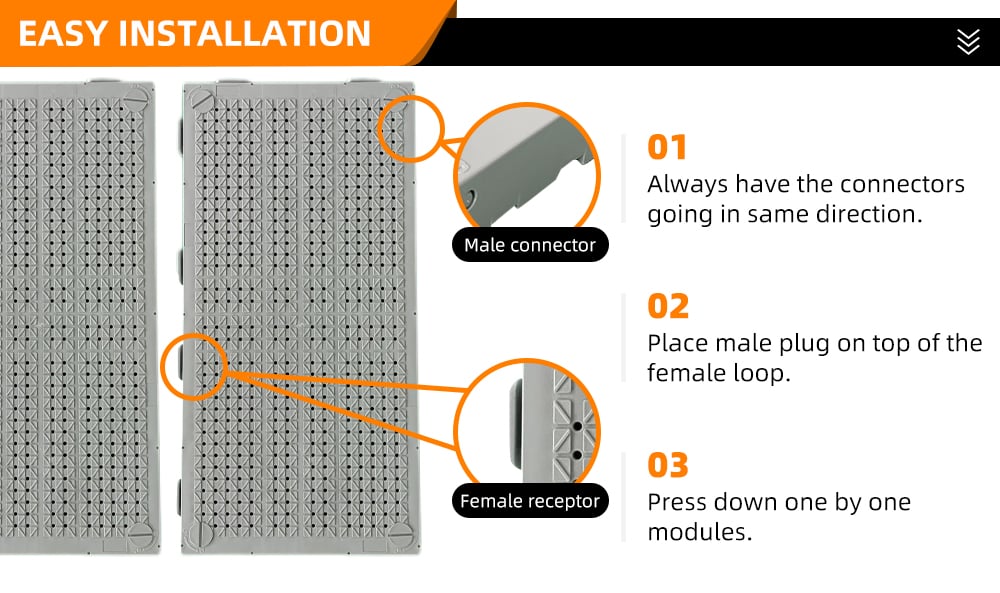 EASY INSTALLATION

Male connector

Female receptor

01
Always have the connectors going in same direction.

02
Place male plug on top of the female loop.

03
Press down one by one modules.