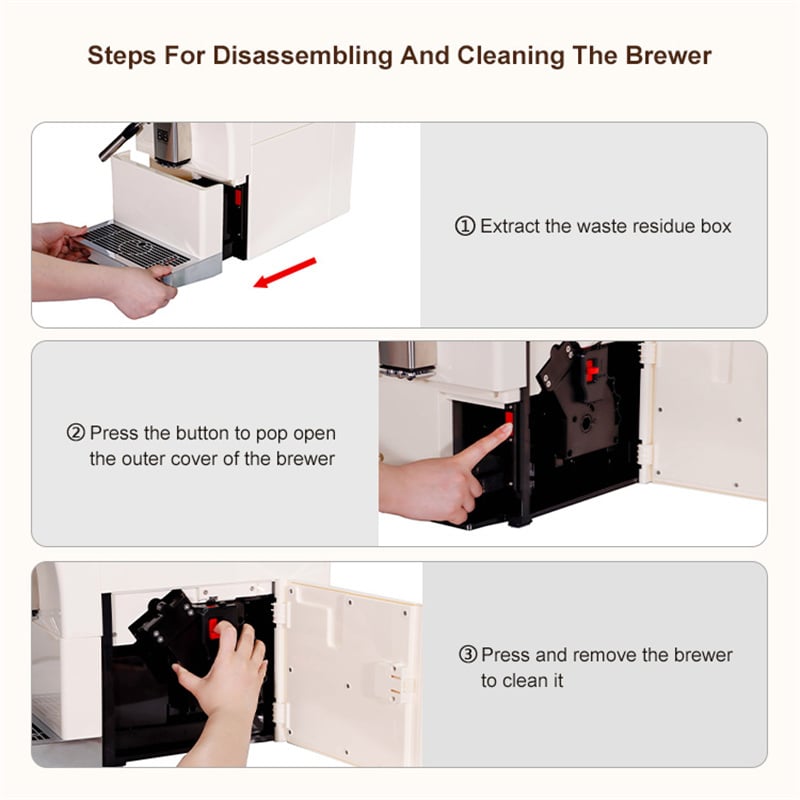 Steps For Disassembling And Cleaning The Brewer

① Extract the waste residue box

② Press the button to pop open the outer cover of the brewer

③ Press and remove the brewer to clean it