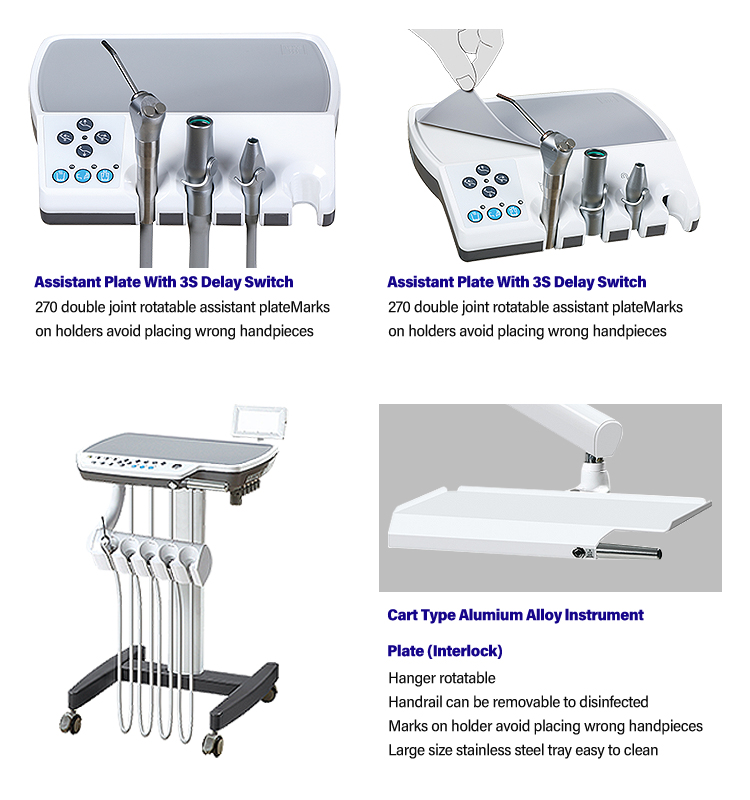 Assistant Plate With 3S Delay Switch

270 double joint rotatable assistant plateMarks on holders avoid placing wrong handpieces

Assistant Plate With 3S Delay Switch

270 double joint rotatable assistant plateMarks on holders avoid placing wrong handpieces

Cart Type Alumium Alloy Instrument Plate (Interlock)

Hanger rotatable
Handrail can be removable to disinfected
Marks on holder avoid placing wrong handpieces
Large size stainless steel tray easy to clean