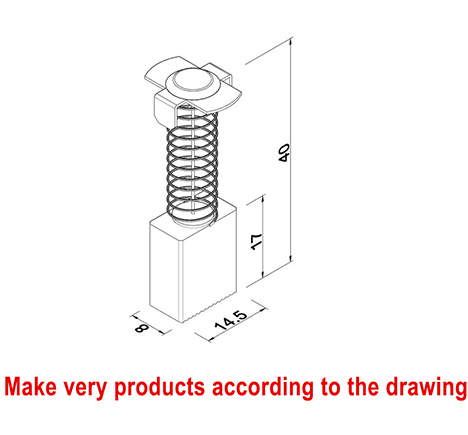 40

17

8

14.5

Make very products according to the drawing