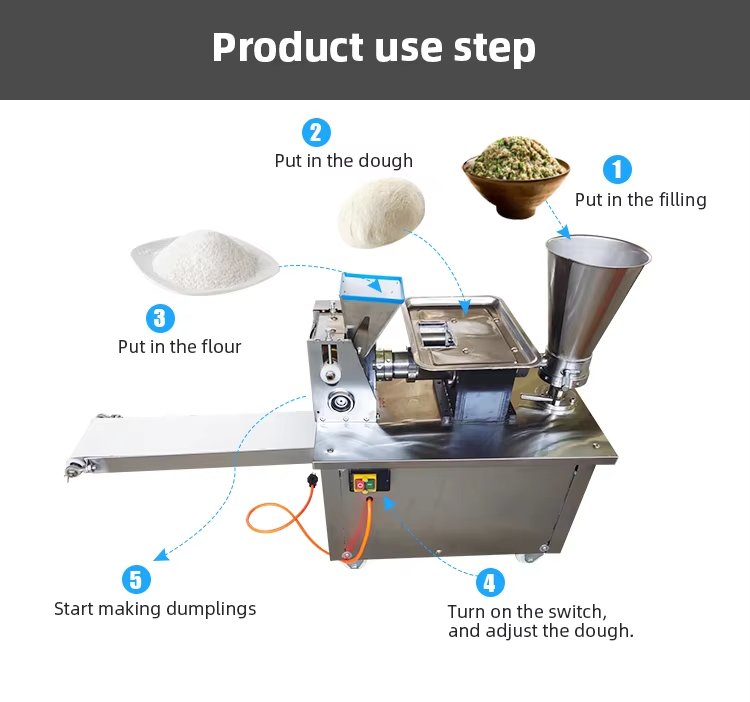 Product use step

2
Put in the dough

1
Put in the filling

3
Put in the flour

5
Start making dumplings

4
Turn on the switch, and adjust the dough.