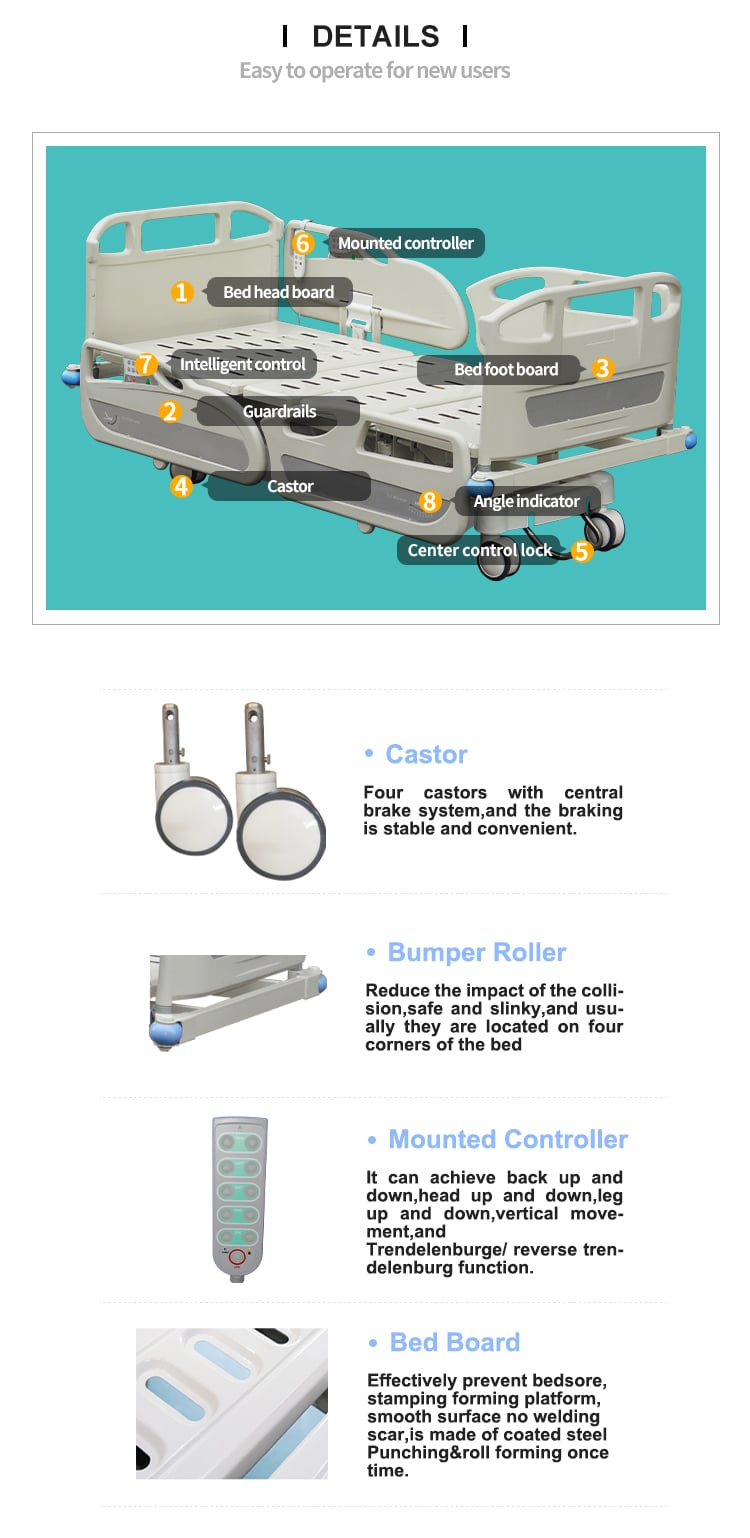 DETAILS
Easy to operate for new users

6 Mounted controller
1 Bed head board
7 Intelligent control
Bed foot board 3
2 Guardrails
4 Castor
8 Angle indicator
Center control lock 5

• Castor
Four castors with central brake system,and the braking is stable and convenient.

• Bumper Roller
Reduce the impact of the collision,safe and slinky,and usually they are located on four corners of the bed

• Mounted Controller
It can achieve back up and down,head up and down,leg up and down,vertical movement,and Trendelenburge/ reverse trendelenburg function.

• Bed Board
Effectively prevent bedsore, stamping forming platform, smooth surface no welding scar,is made of coated steel Punching&roll forming once time.