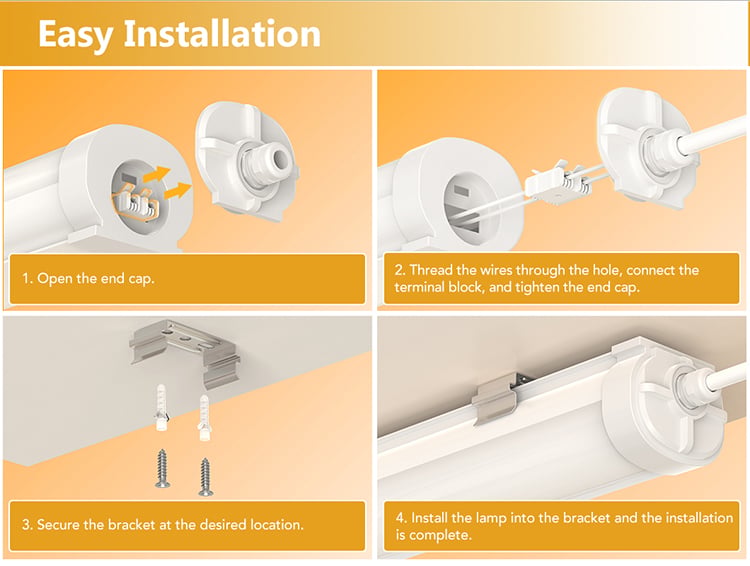 Easy Installation

1. Open the end cap.

2. Thread the wires through the hole, connect the terminal block, and tighten the end cap.

3. Secure the bracket at the desired location.

4. Install the lamp into the bracket and the installation is complete.