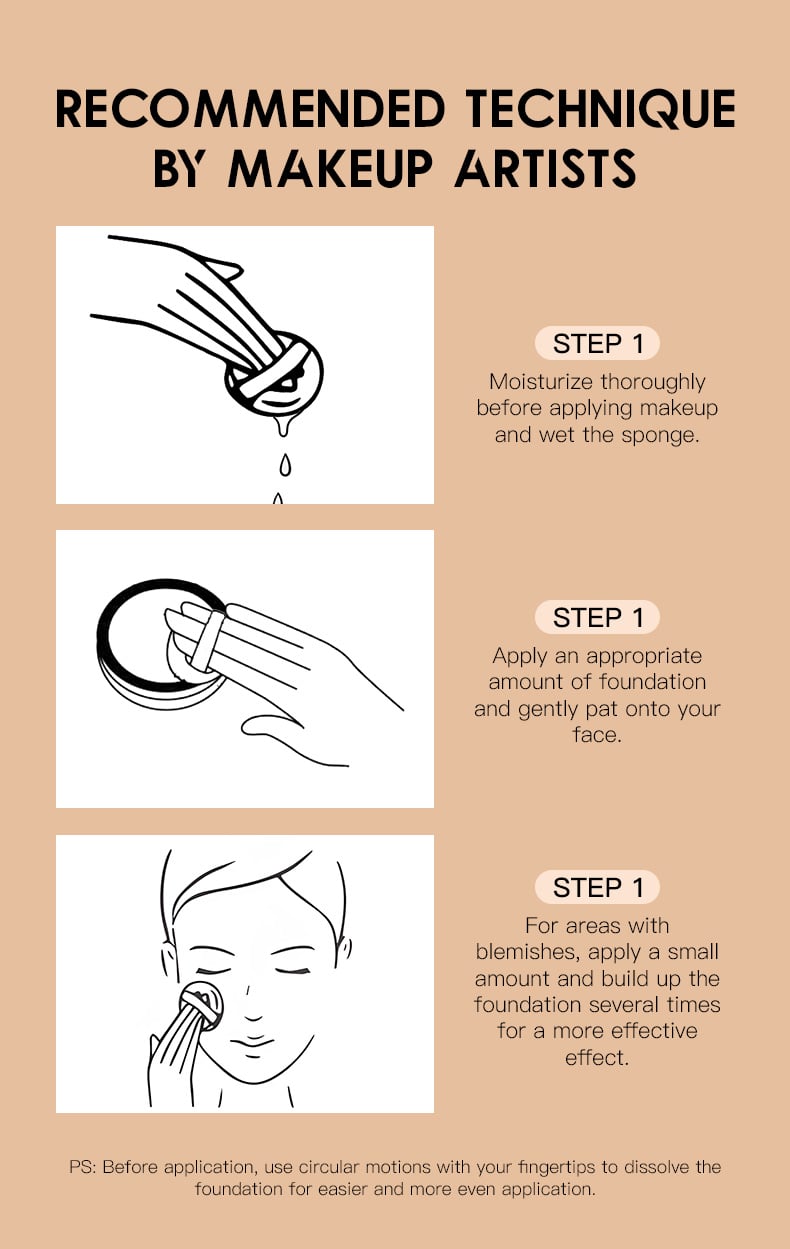 RECOMMENDED TECHNIQUE BY MAKEUP ARTISTS

STEP 1

Moisturize thoroughly before applying makeup and wet the sponge.

STEP 1

Apply an appropriate amount of foundation and gently pat onto your face.

STEP 1

For areas with blemishes, apply a small amount and build up the foundation several times for a more effective effect.

PS: Before application, use circular motions with your fingertips to dissolve the foundation for easier and more even application.