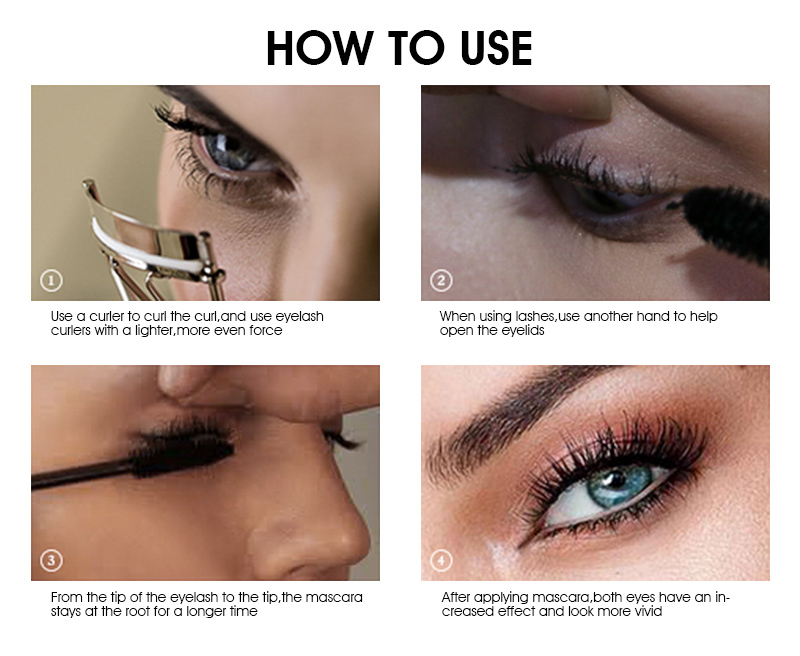 HOW TO USE

①

Use a curler to curl the curl,and use eyelash curlers with a lighter,more even force

②

When using lashes,use another hand to help open the eyelids

③

From the tip of the eyelash to the tip,the mascara stays at the root for a longer time

④

After applying mascara,both eyes have an increased effect and look more vivid