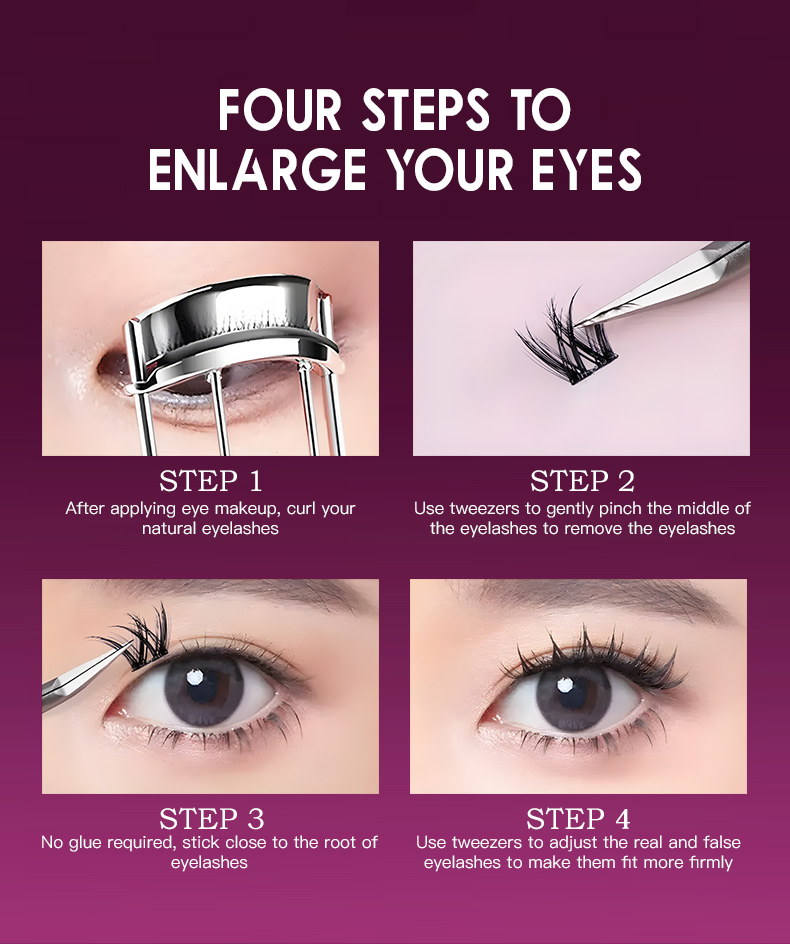 FOUR STEPS TO ENLARGE YOUR EYES

STEP 1
After applying eye makeup, curl your natural eyelashes

STEP 2
Use tweezers to gently pinch the middle of the eyelashes to remove the eyelashes

STEP 3
No glue required, stick close to the root of eyelashes

STEP 4
Use tweezers to adjust the real and false eyelashes to make them fit more firmly