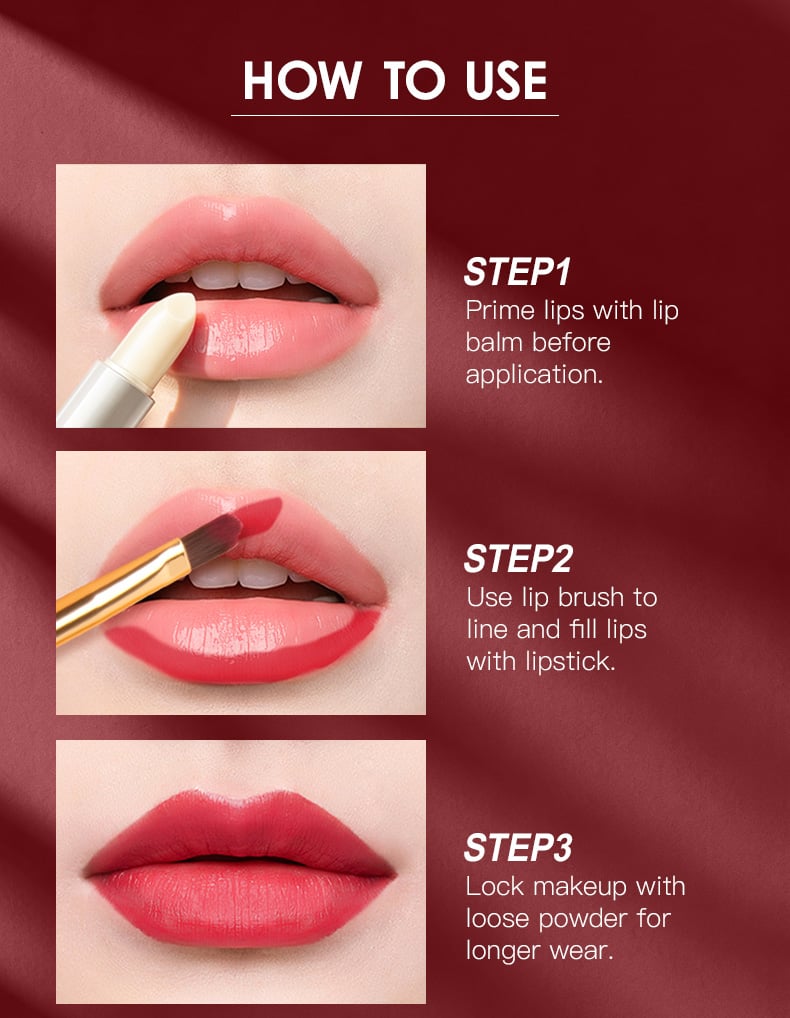 HOW TO USE

STEP1
Prime lips with lip balm before application.

STEP2
Use lip brush to line and fill lips with lipstick.

STEP3
Lock makeup with loose powder for longer wear.