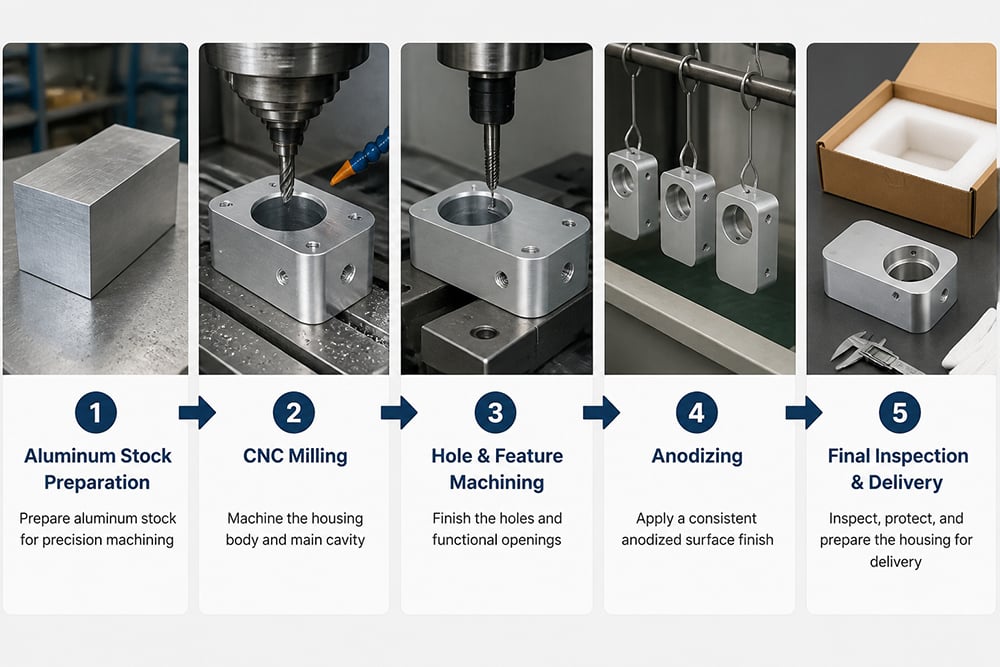 1
Aluminum Stock Preparation
Prepare aluminum stock for precision machining

2
CNC Milling
Machine the housing body and main cavity

3
Hole & Feature Machining
Finish the holes and functional openings

4
Anodizing
Apply a consistent anodized surface finish

5
Final Inspection & Delivery
Inspect, protect, and prepare the housing for delivery