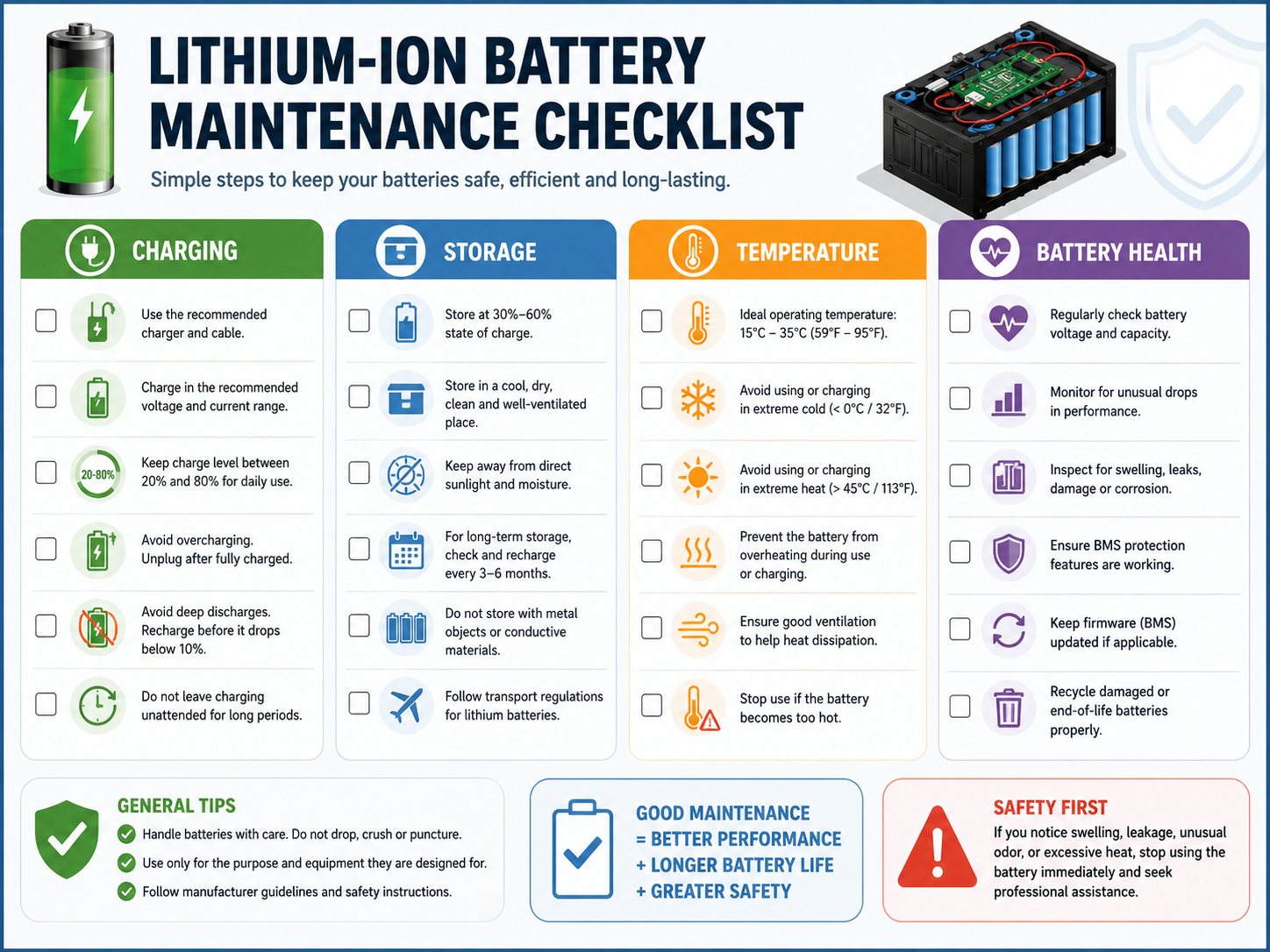 LITHIUM-ION BATTERY MAINTENANCE CHECKLIST

Simple steps to keep your batteries safe, efficient and long-lasting.

CHARGING

Use the recommended charger and cable.

Charge in the recommended voltage and current range.

20-80%

Keep charge level between 20% and 80% for daily use.

Avoid overcharging. Unplug after fully charged.

Avoid deep discharges. Recharge before it drops below 10%.

Do not leave charging unattended for long periods.

STORAGE

Store at 30%–60% state of charge.

Store in a cool, dry, clean and well-ventilated place.

Keep away from direct sunlight and moisture.

For long-term storage, check and recharge every 3–6 months.

Do not store with metal objects or conductive materials.

Follow transport regulations for lithium batteries.

TEMPERATURE

Ideal operating temperature: 15°C – 35°C (59°F – 95°F).

Avoid using or charging in extreme cold (< 0°C / 32°F).

Avoid using or charging in extreme heat (> 45°C / 113°F).

Prevent the battery from overheating during use or charging.

Ensure good ventilation to help heat dissipation.

Stop use if the battery becomes too hot.

BATTERY HEALTH

Regularly check battery voltage and capacity.

Monitor for unusual drops in performance.

Inspect for swelling, leaks, damage or corrosion.

Ensure BMS protection features are working.

Keep firmware (BMS) updated if applicable.

Recycle damaged or end-of-life batteries properly.

GENERAL TIPS

Handle batteries with care. Do not drop, crush or puncture.

Use only for the purpose and equipment they are designed for.

Follow manufacturer guidelines and safety instructions.

GOOD MAINTENANCE
= BETTER PERFORMANCE
+ LONGER BATTERY LIFE
+ GREATER SAFETY

SAFETY FIRST

If you notice swelling, leakage, unusual odor, or excessive heat, stop using the battery immediately and seek professional assistance.