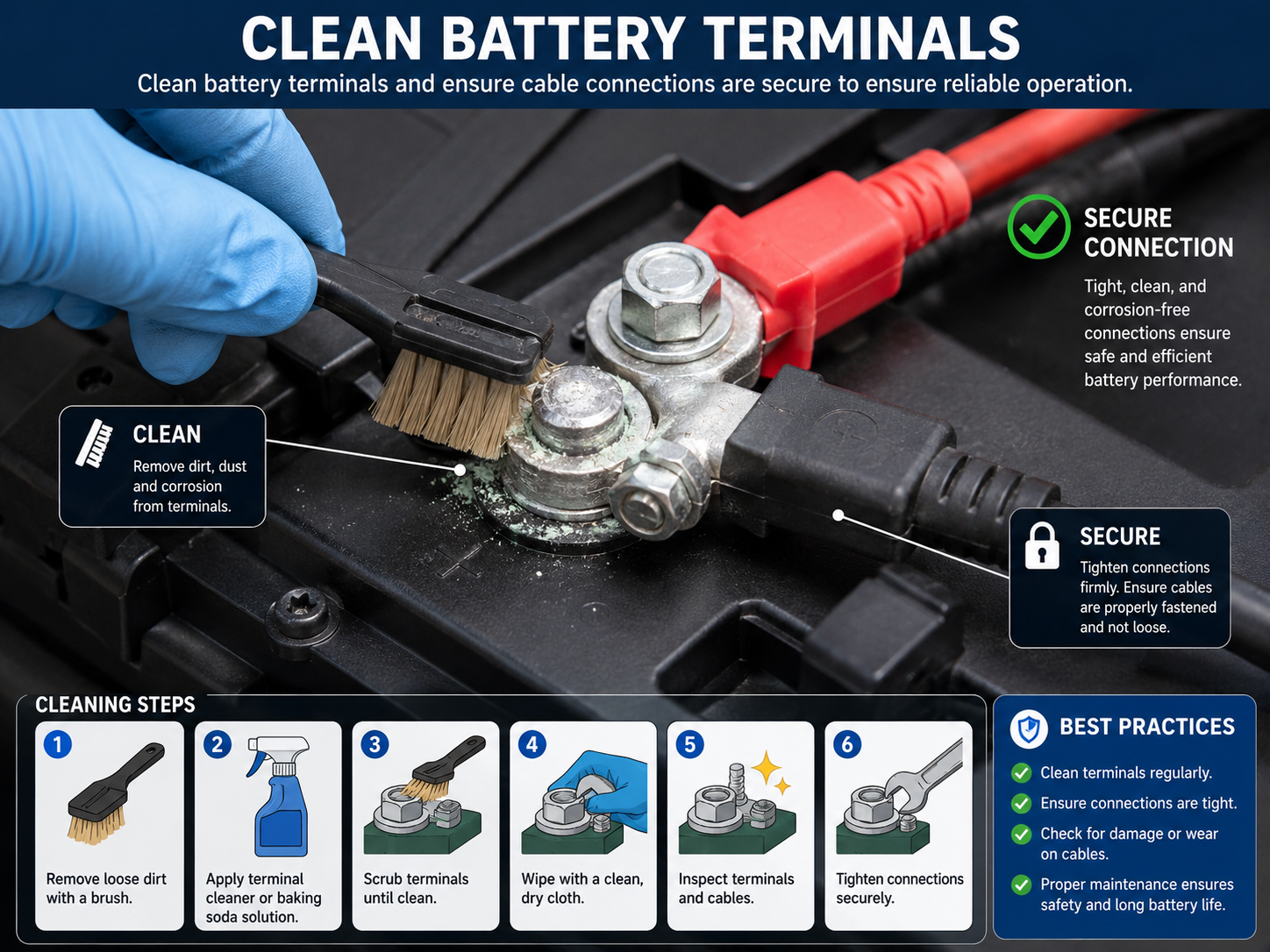 CLEAN BATTERY TERMINALS

Clean battery terminals and ensure cable connections are secure to ensure reliable operation.

SECURE CONNECTION

Tight, clean, and corrosion-free connections ensure safe and efficient battery performance.

CLEAN

Remove dirt, dust and corrosion from terminals.

SECURE

Tighten connections firmly. Ensure cables are properly fastened and not loose.

CLEANING STEPS

1
Remove loose dirt with a brush.

2
Apply terminal cleaner or baking soda solution.

3
Scrub terminals until clean.

4
Wipe with a clean, dry cloth.

5
Inspect terminals and cables.

6
Tighten connections securely.

BEST PRACTICES

Clean terminals regularly.

Ensure connections are tight.

Check for damage or wear on cables.

Proper maintenance ensures safety and long battery life.