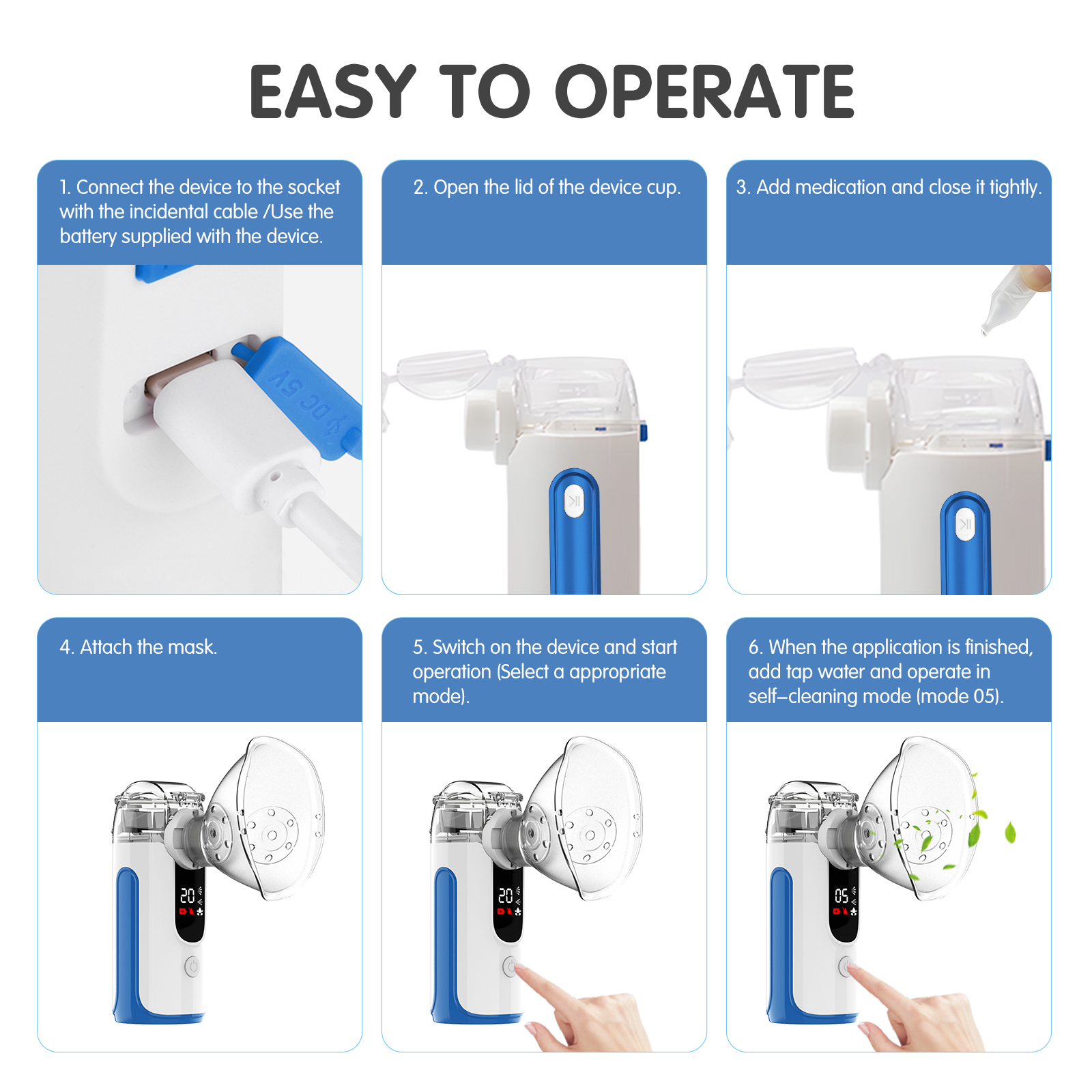 EASY TO OPERATE

1. Connect the device to the socket with the incidental cable /Use the battery supplied with the device.

DC 5V

2. Open the lid of the device cup.

3. Add medication and close it tightly.

4. Attach the mask.

20

5. Switch on the device and start operation (Select a appropriate mode).

20

6. When the application is finished, add tap water and operate in self–cleaning mode (mode 05).

05