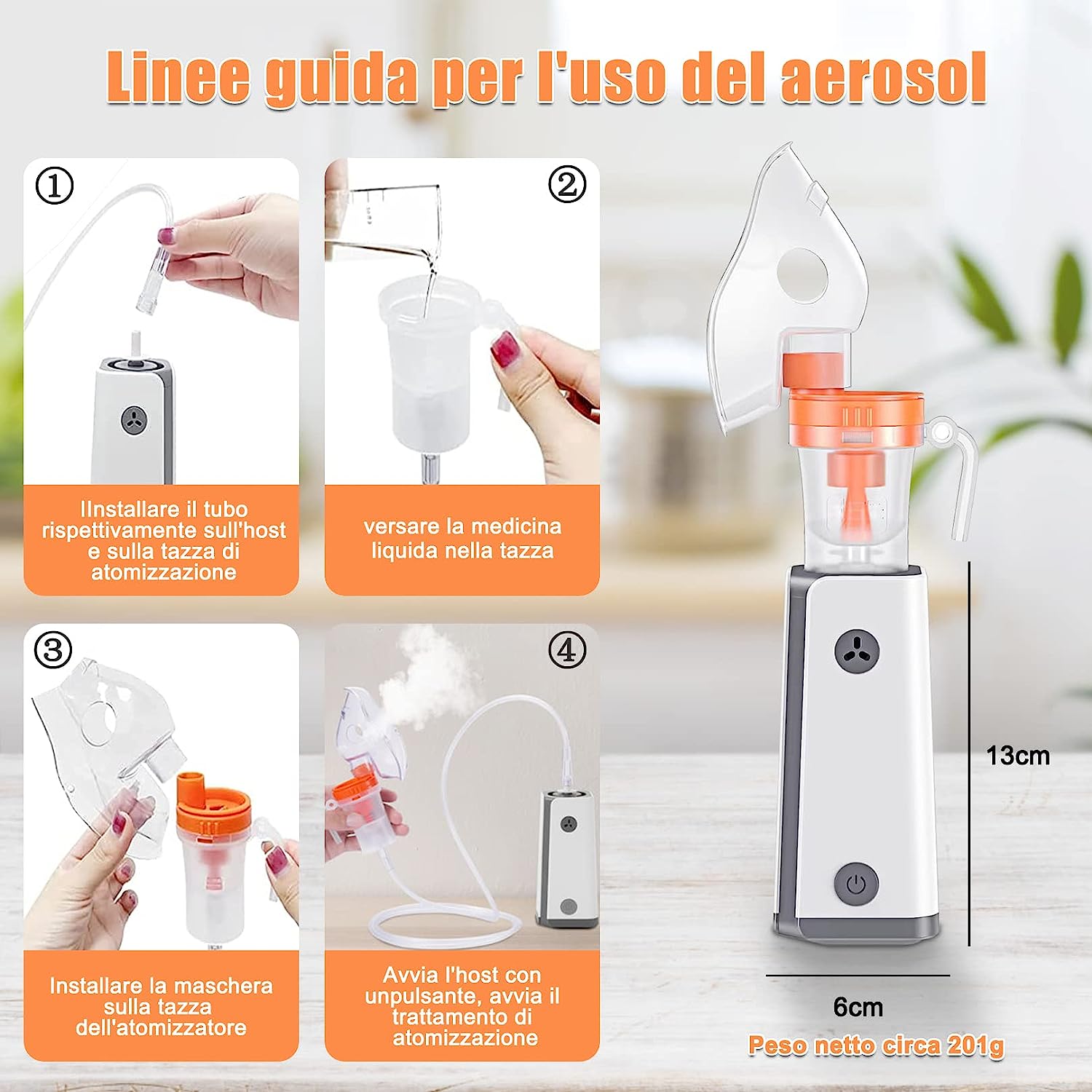 Linee guida per l'uso del aerosol

①

IInstallare il tubo rispettivamente sull'host e sulla tazza di atomizzazione

②

versare la medicina liquida nella tazza

③

Installare la maschera sulla tazza dell'atomizzatore

④

Avvia l'host con unpulsante, avvia il trattamento di atomizzazione

13cm

6cm

Peso netto circa 201g