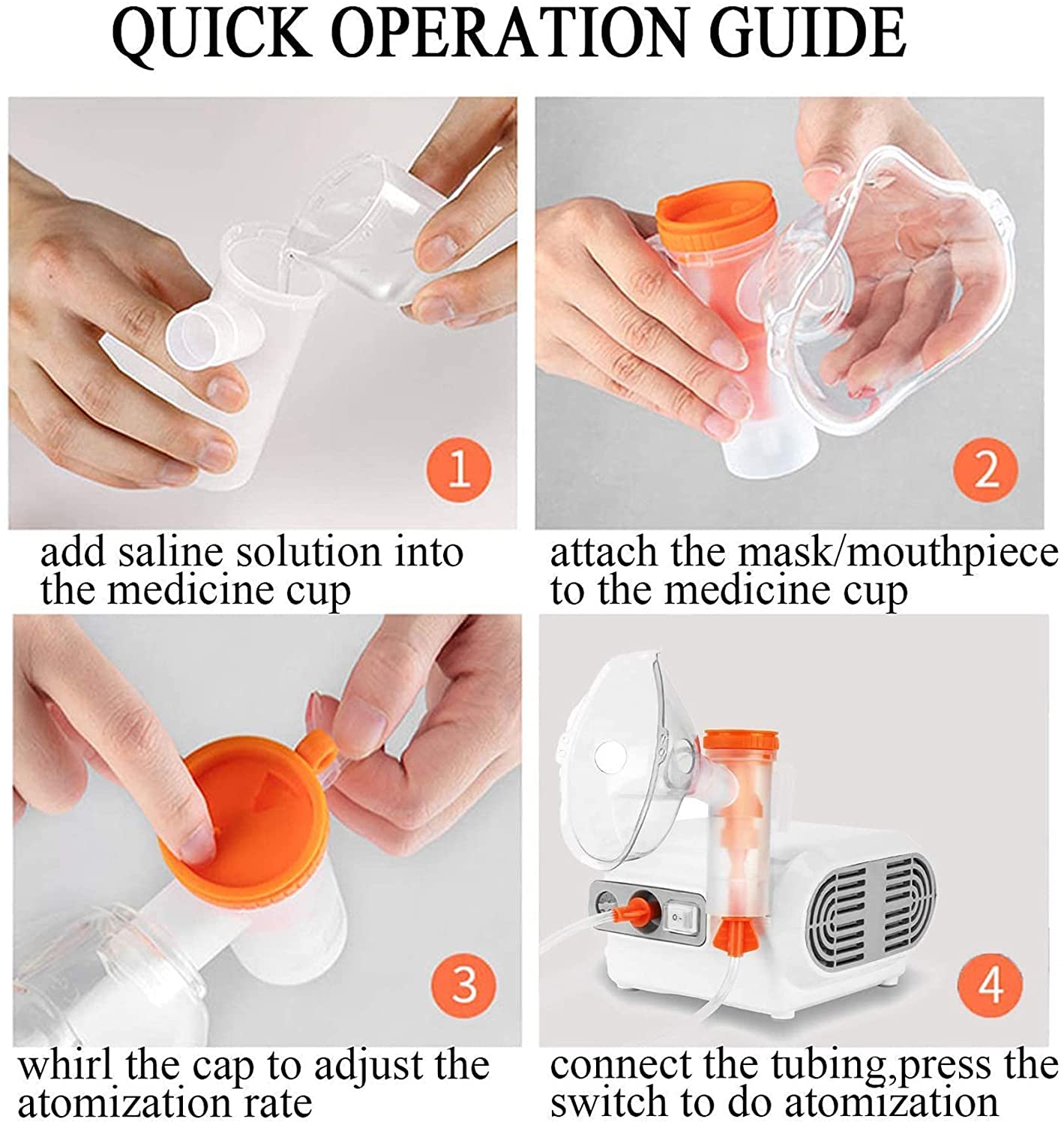 QUICK OPERATION GUIDE

1

add saline solution into the medicine cup

2

attach the mask/mouthpiece to the medicine cup

3

whirl the cap to adjust the atomization rate

4

connect the tubing,press the switch to do atomization