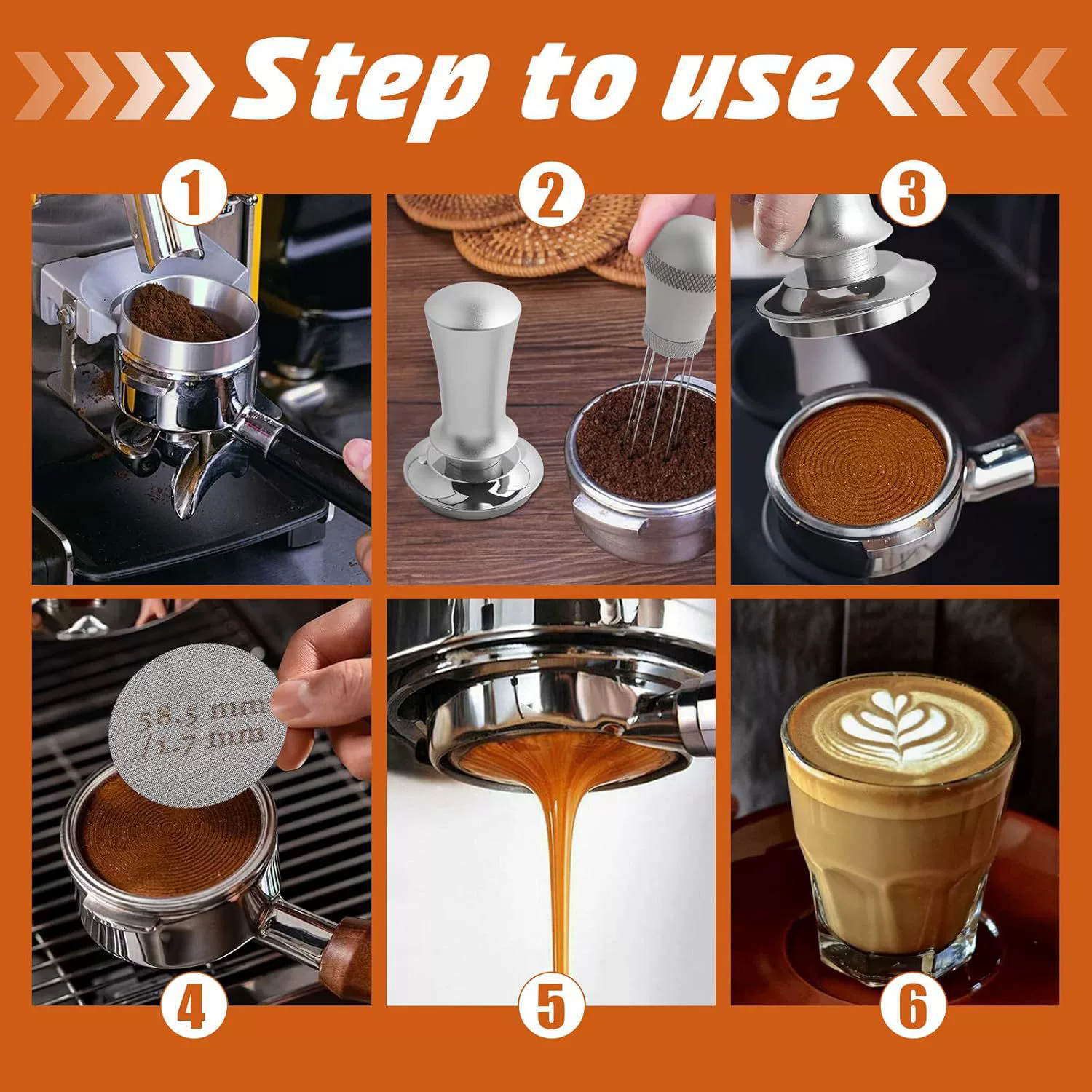 Step to use

1

2

3

58.5 mm
/1.7 mm

4

5

6