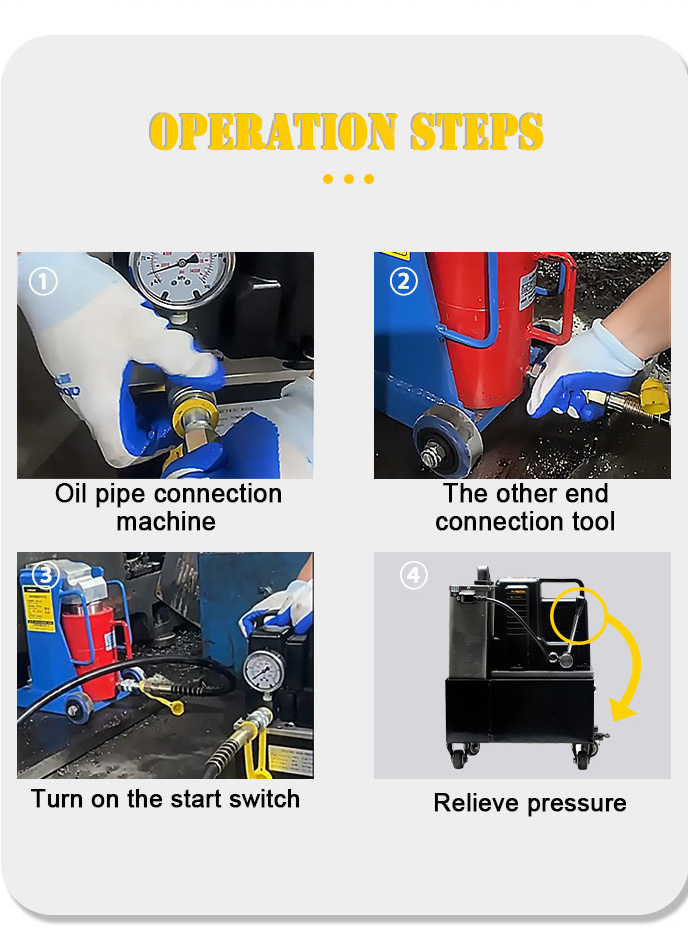 OPERATION STEPS

①

Oil pipe connection machine

②

The other end connection tool

③

Turn on the start switch

④

Relieve pressure