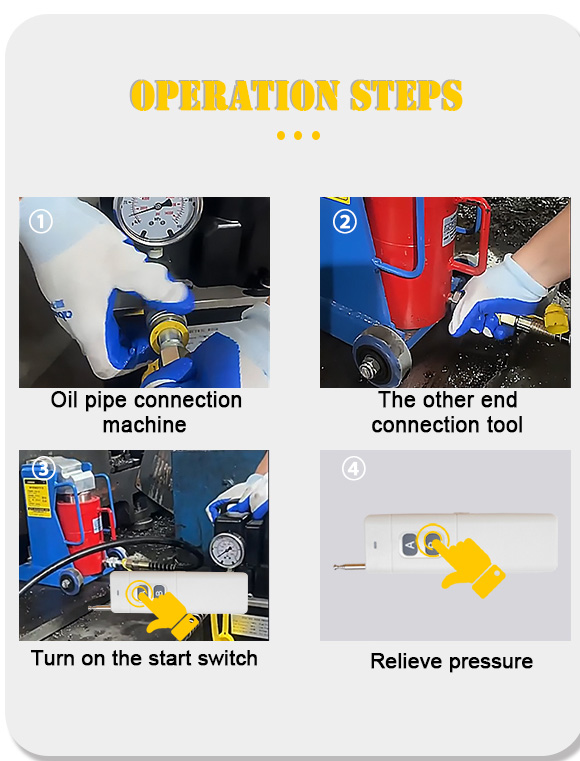 OPERATION STEPS

①

Oil pipe connection machine

②

The other end connection tool

③

Turn on the start switch

④

A

Relieve pressure