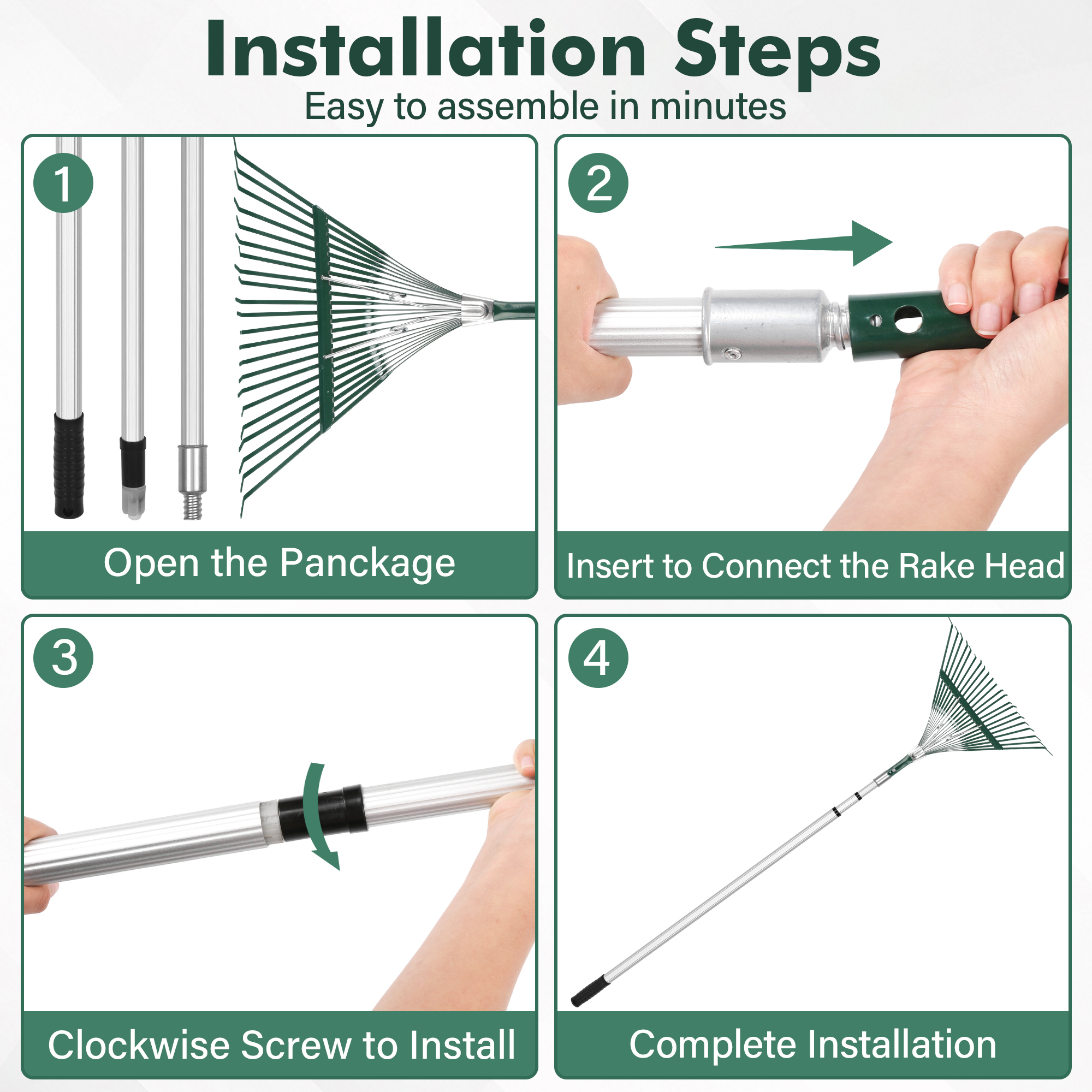 Installation Steps
Easy to assemble in minutes

1
Open the Panckage

2
Insert to Connect the Rake Head

3
Clockwise Screw to Install

4
Complete Installation