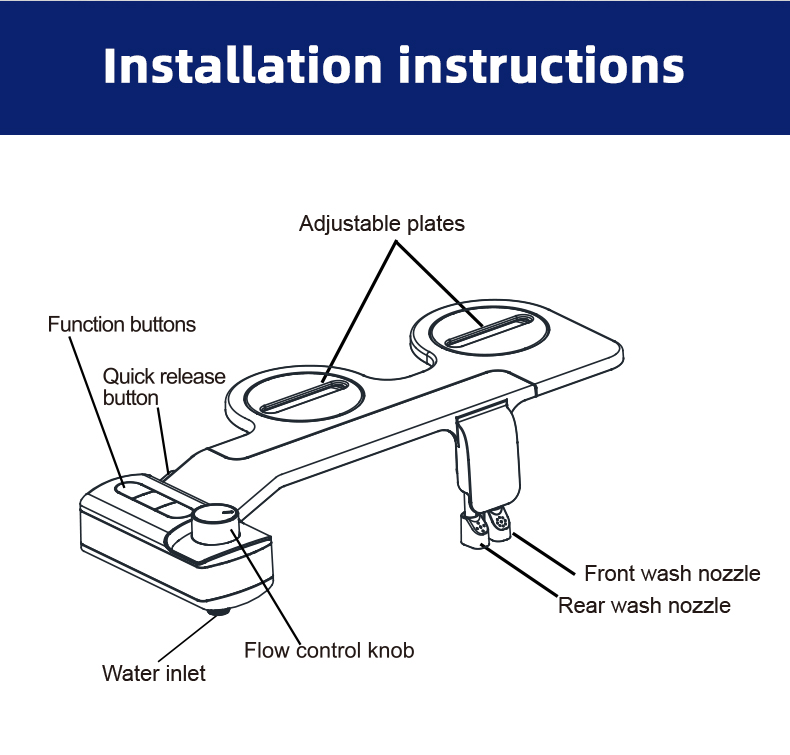 Installation instructions

Adjustable plates

Function buttons

Quick release button

Front wash nozzle

Rear wash nozzle

Flow control knob

Water inlet