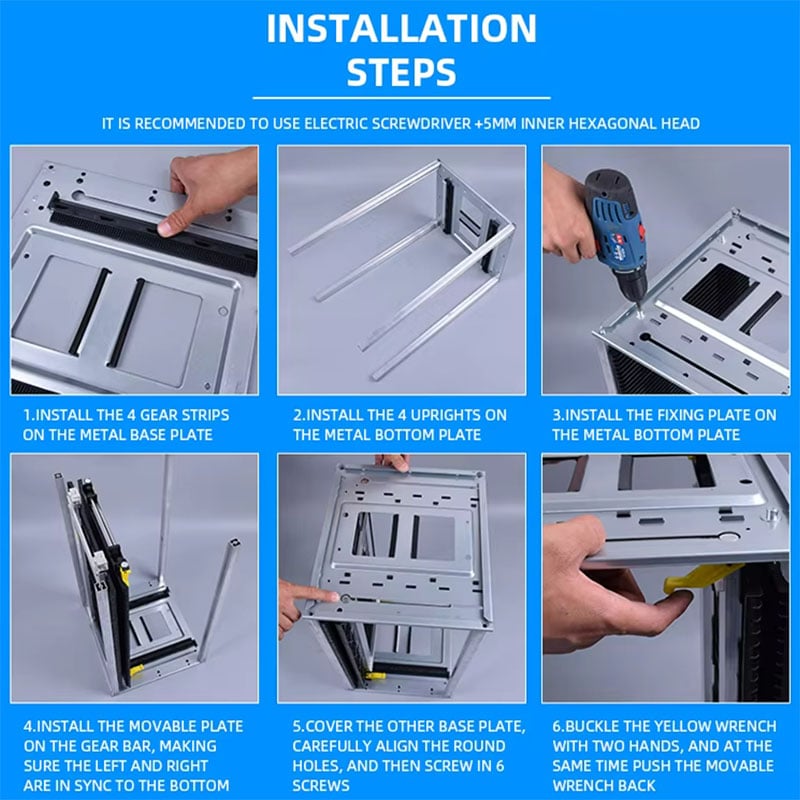 INSTALLATION STEPS

IT IS RECOMMENDED TO USE ELECTRIC SCREWDRIVER +5MM INNER HEXAGONAL HEAD

1.INSTALL THE 4 GEAR STRIPS ON THE METAL BASE PLATE

2.INSTALL THE 4 UPRIGHTS ON THE METAL BOTTOM PLATE

3.INSTALL THE FIXING PLATE ON THE METAL BOTTOM PLATE

4.INSTALL THE MOVABLE PLATE ON THE GEAR BAR, MAKING SURE THE LEFT AND RIGHT ARE IN SYNC TO THE BOTTOM

5.COVER THE OTHER BASE PLATE, CAREFULLY ALIGN THE ROUND HOLES, AND THEN SCREW IN 6 SCREWS

6.BUCKLE THE YELLOW WRENCH WITH TWO HANDS, AND AT THE SAME TIME PUSH THE MOVABLE WRENCH BACK