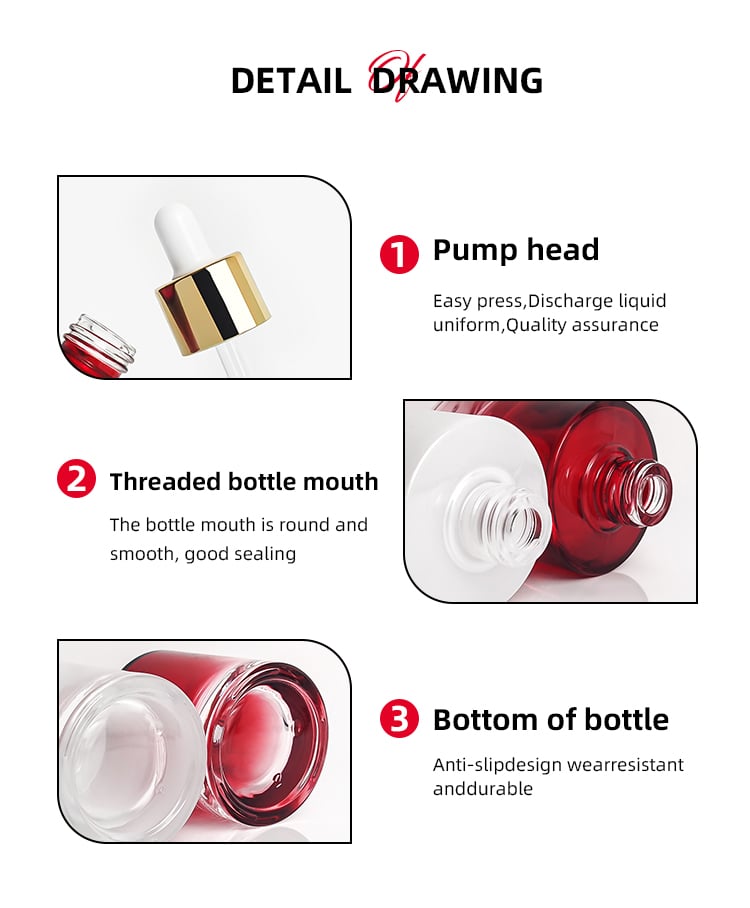 DETAIL DRAWING

1 Pump head

Easy press,Discharge liquid uniform,Quality assurance

2 Threaded bottle mouth

The bottle mouth is round and smooth, good sealing

3 Bottom of bottle

Anti-slipdesign wearresistant anddurable