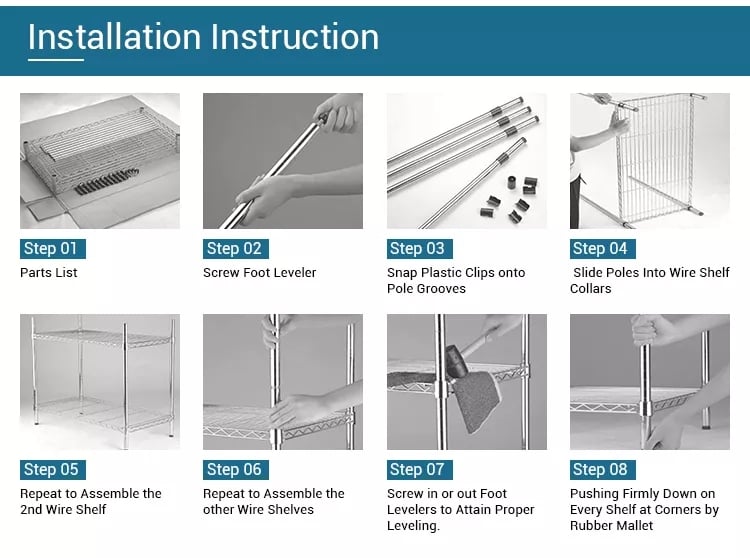 Installation Instruction

Step 01
Parts List

Step 02
Screw Foot Leveler

Step 03
Snap Plastic Clips onto Pole Grooves

Step 04
Slide Poles Into Wire Shelf Collars

Step 05
Repeat to Assemble the 2nd Wire Shelf

Step 06
Repeat to Assemble the other Wire Shelves

Step 07
Screw in or out Foot Levelers to Attain Proper Leveling.

Step 08
Pushing Firmly Down on Every Shelf at Corners by Rubber Mallet