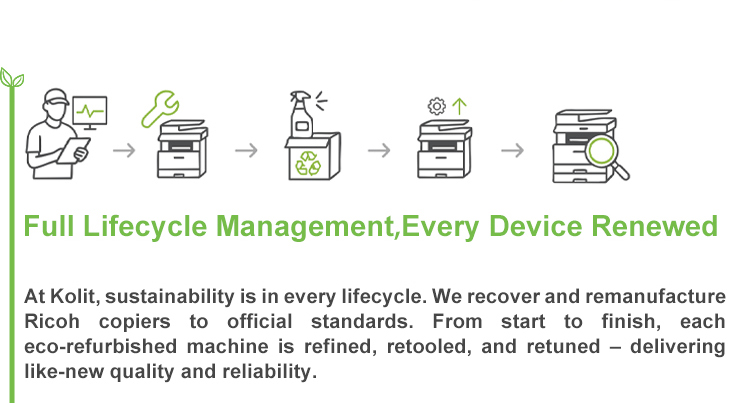 Full Lifecycle Management,Every Device Renewed

At Kolit, sustainability is in every lifecycle. We recover and remanufacture Ricoh copiers to official standards. From start to finish, each eco-refurbished machine is refined, retooled, and retuned – delivering like-new quality and reliability.