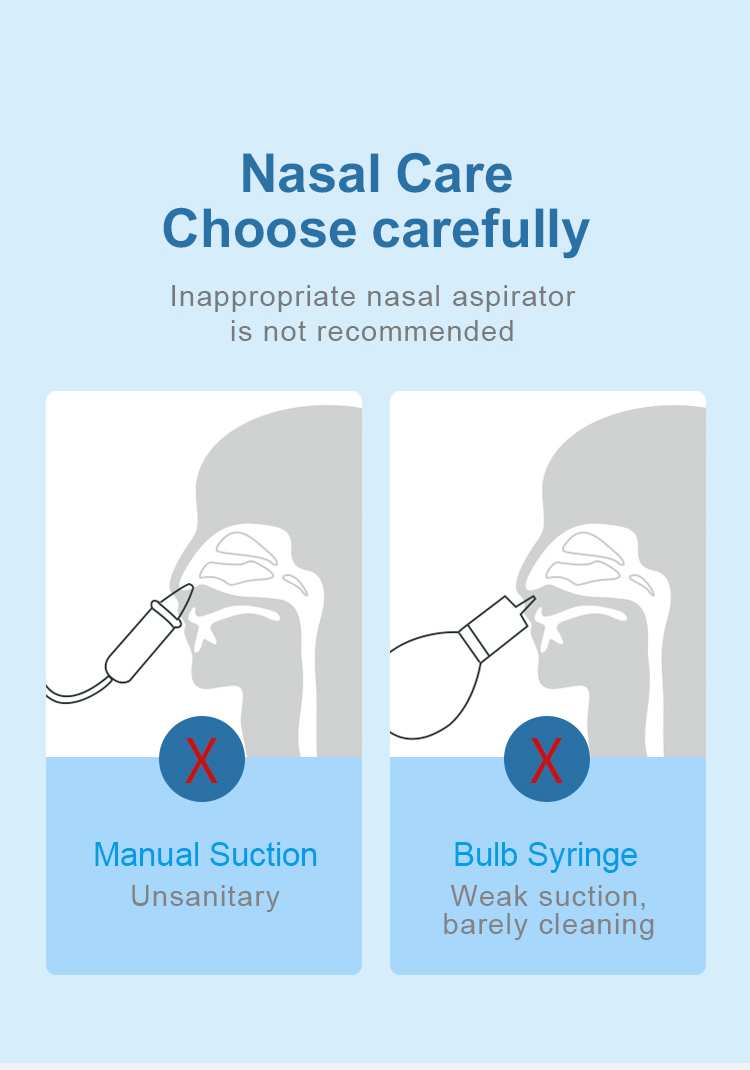 Nasal Care
Choose carefully

Inappropriate nasal aspirator is not recommended

X

Manual Suction
Unsanitary

X

Bulb Syringe
Weak suction, barely cleaning