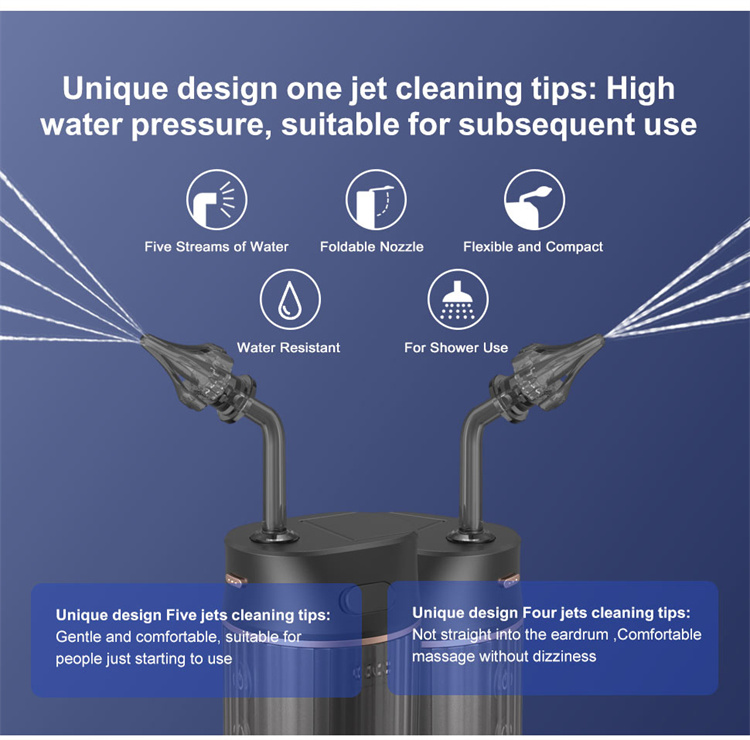 Unique design one jet cleaning tips: High water pressure, suitable for subsequent use

Five Streams of Water

Foldable Nozzle

Flexible and Compact

Water Resistant

For Shower Use

Unique design Five jets cleaning tips:
Gentle and comfortable, suitable for people just starting to use

Unique design Four jets cleaning tips:
Not straight into the eardrum ,Comfortable massage without dizziness