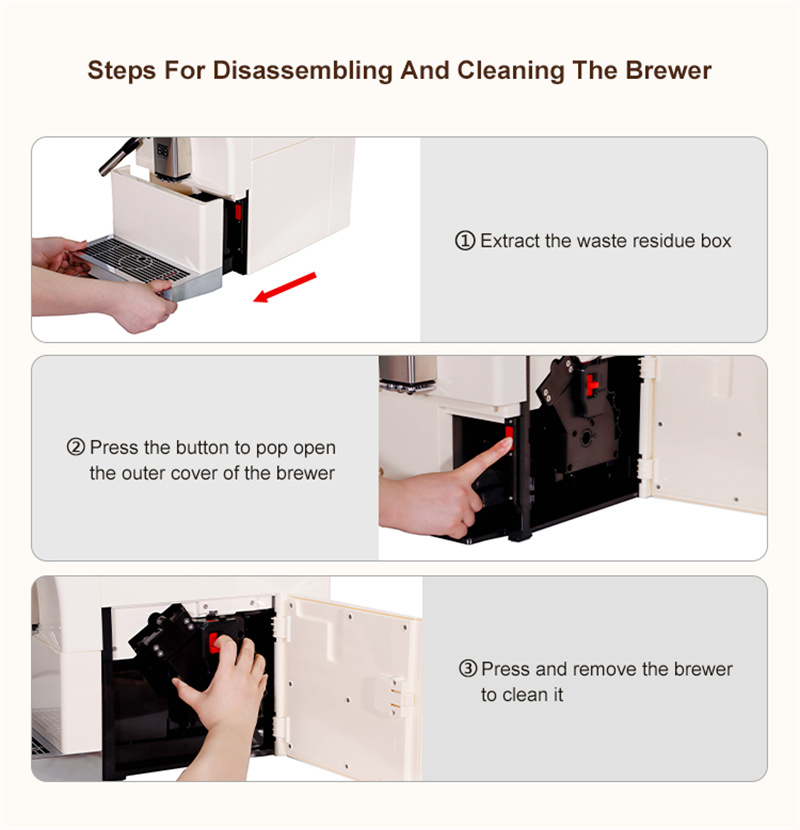 Steps For Disassembling And Cleaning The Brewer

① Extract the waste residue box

② Press the button to pop open the outer cover of the brewer

③ Press and remove the brewer to clean it