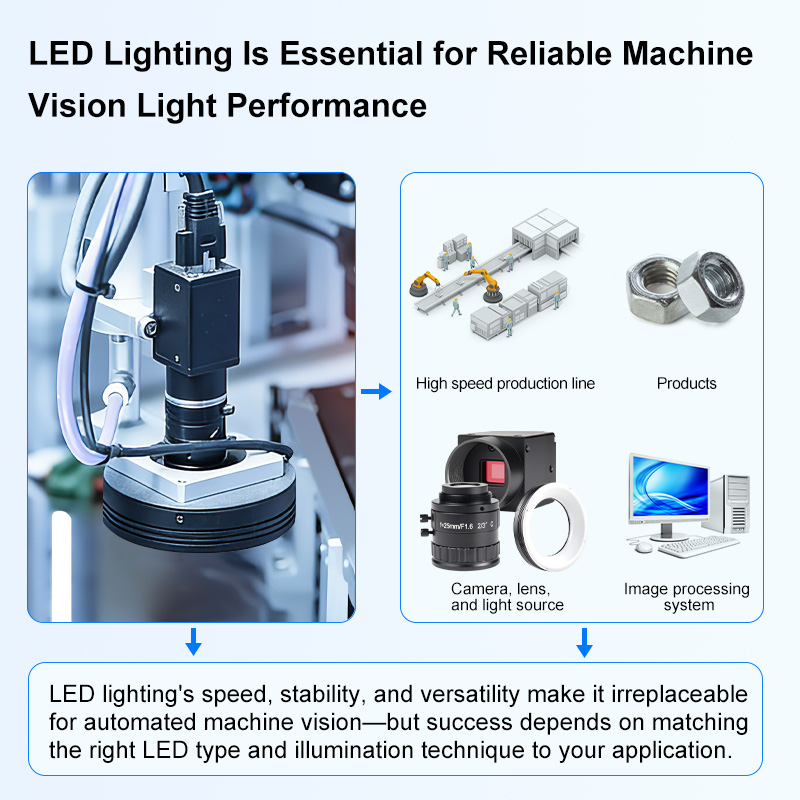 LED Lighting Is Essential for Reliable Machine Vision Light Performance

High speed production line

Products

f=25mm/F1.6 2/3" C

Camera, lens, and light source

Image processing system

LED lighting's speed, stability, and versatility make it irreplaceable for automated machine vision—but success depends on matching the right LED type and illumination technique to your application.