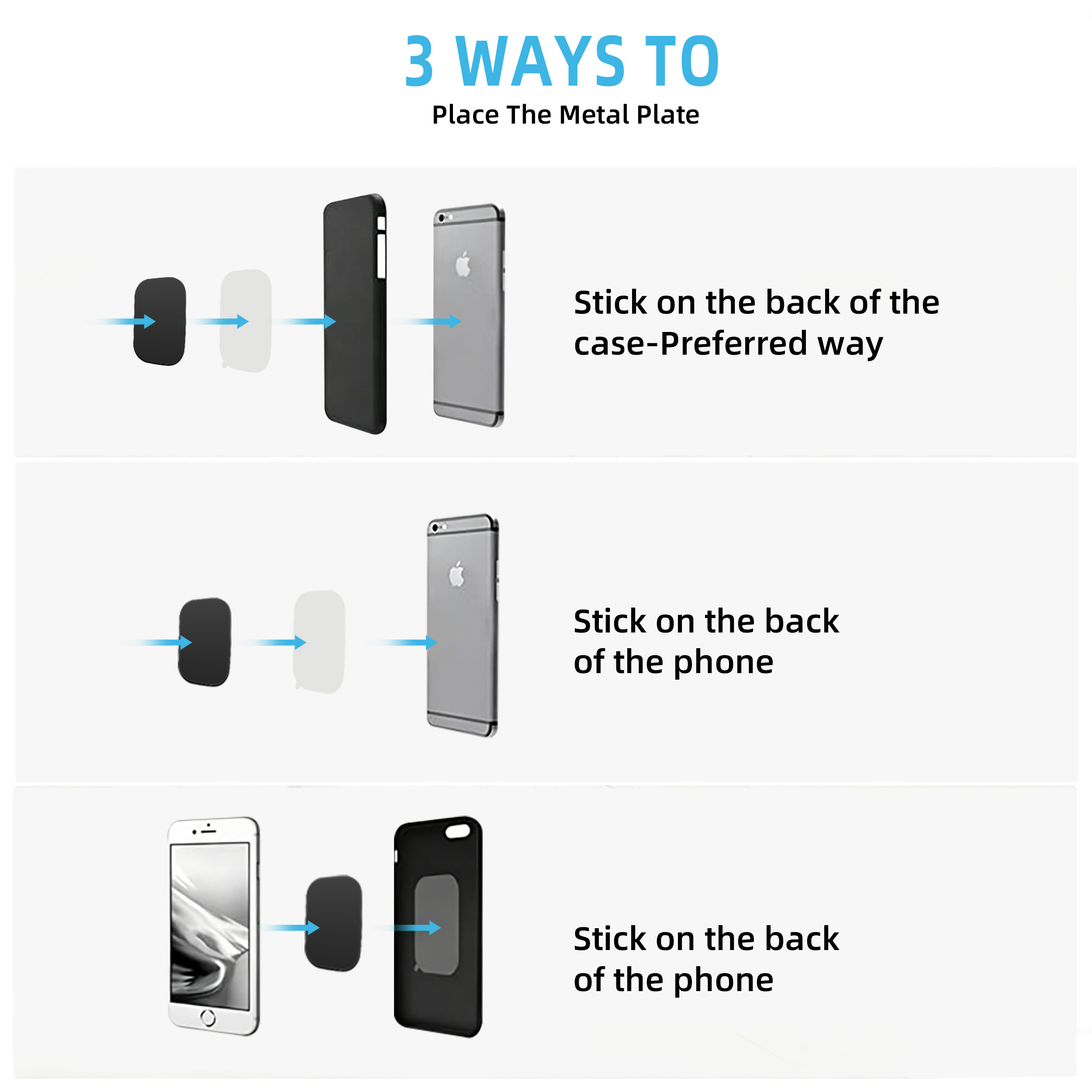 3 WAYS TO
Place The Metal Plate

Stick on the back of the case-Preferred way

Stick on the back of the phone

Stick on the back of the phone