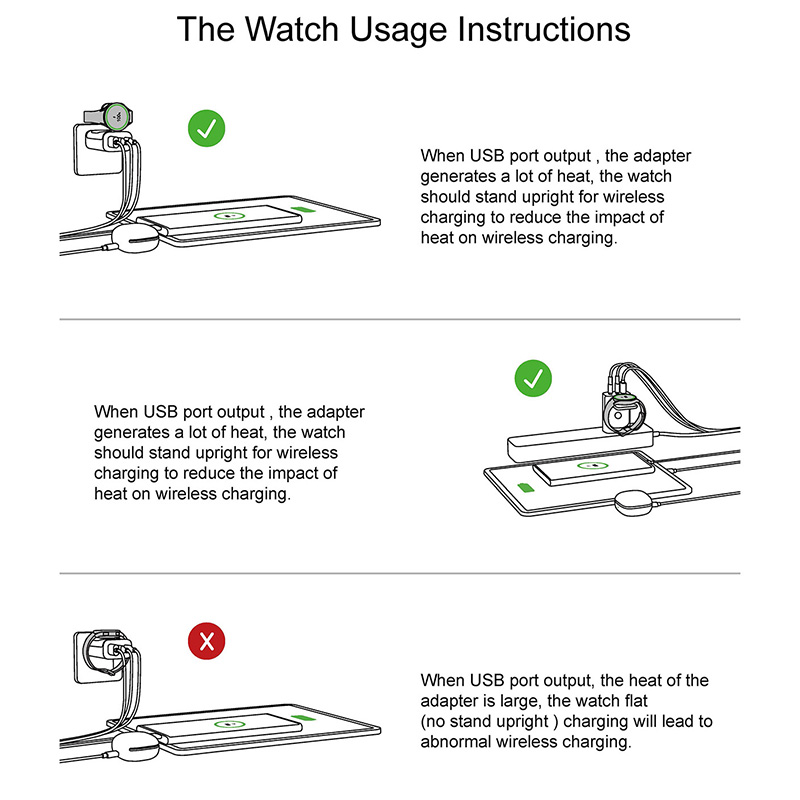 The Watch Usage Instructions

When USB port output , the adapter generates a lot of heat, the watch should stand upright for wireless charging to reduce the impact of heat on wireless charging.

When USB port output , the adapter generates a lot of heat, the watch should stand upright for wireless charging to reduce the impact of heat on wireless charging.

When USB port output, the heat of the adapter is large, the watch flat (no stand upright ) charging will lead to abnormal wireless charging.