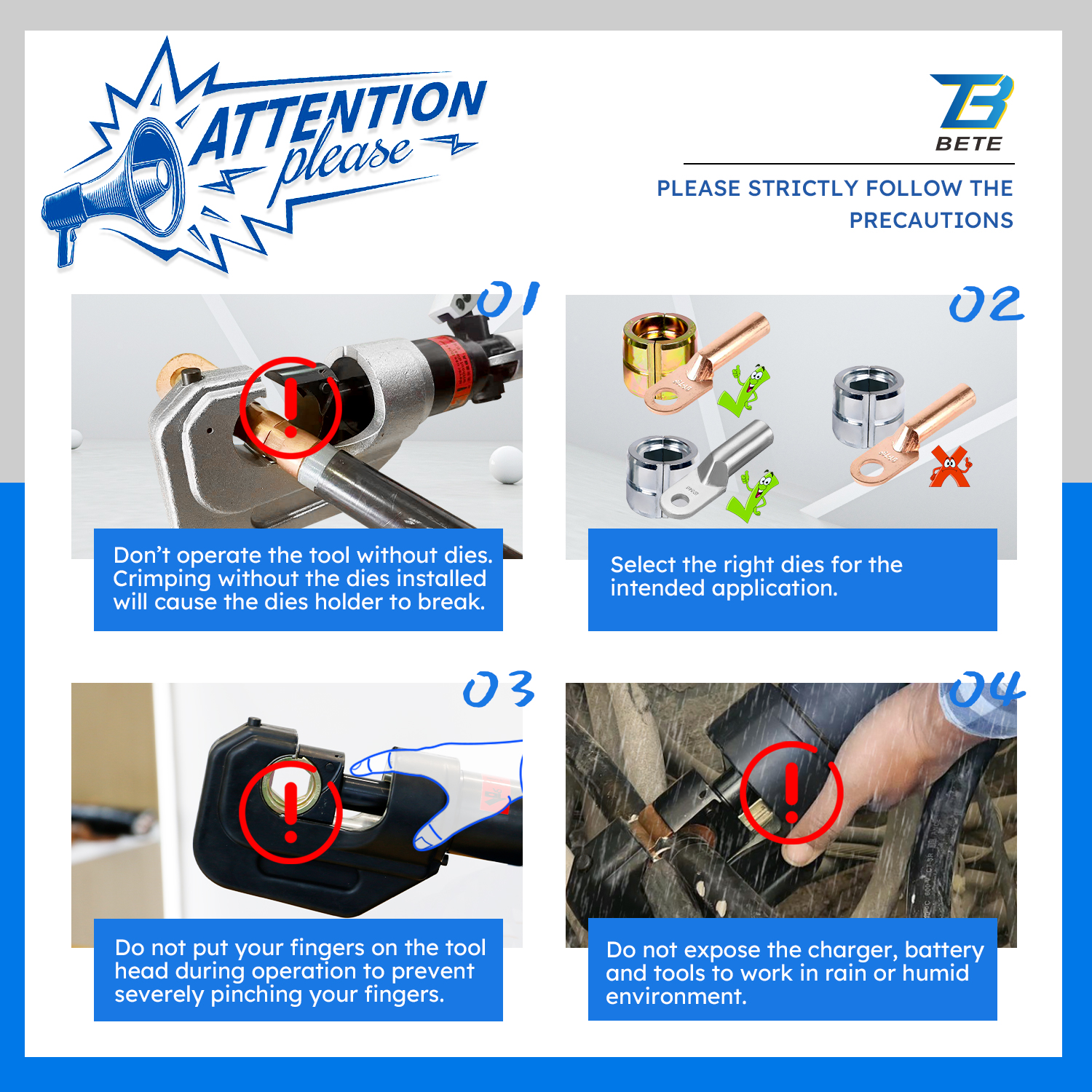 ATTENTION
please

BETE

PLEASE STRICTLY FOLLOW THE PRECAUTIONS

01

Don't operate the tool without dies. Crimping without the dies installed will cause the dies holder to break.

02

Select the right dies for the intended application.

03

Do not put your fingers on the tool head during operation to prevent severely pinching your fingers.

04

Do not expose the charger, battery and tools to work in rain or humid environment.