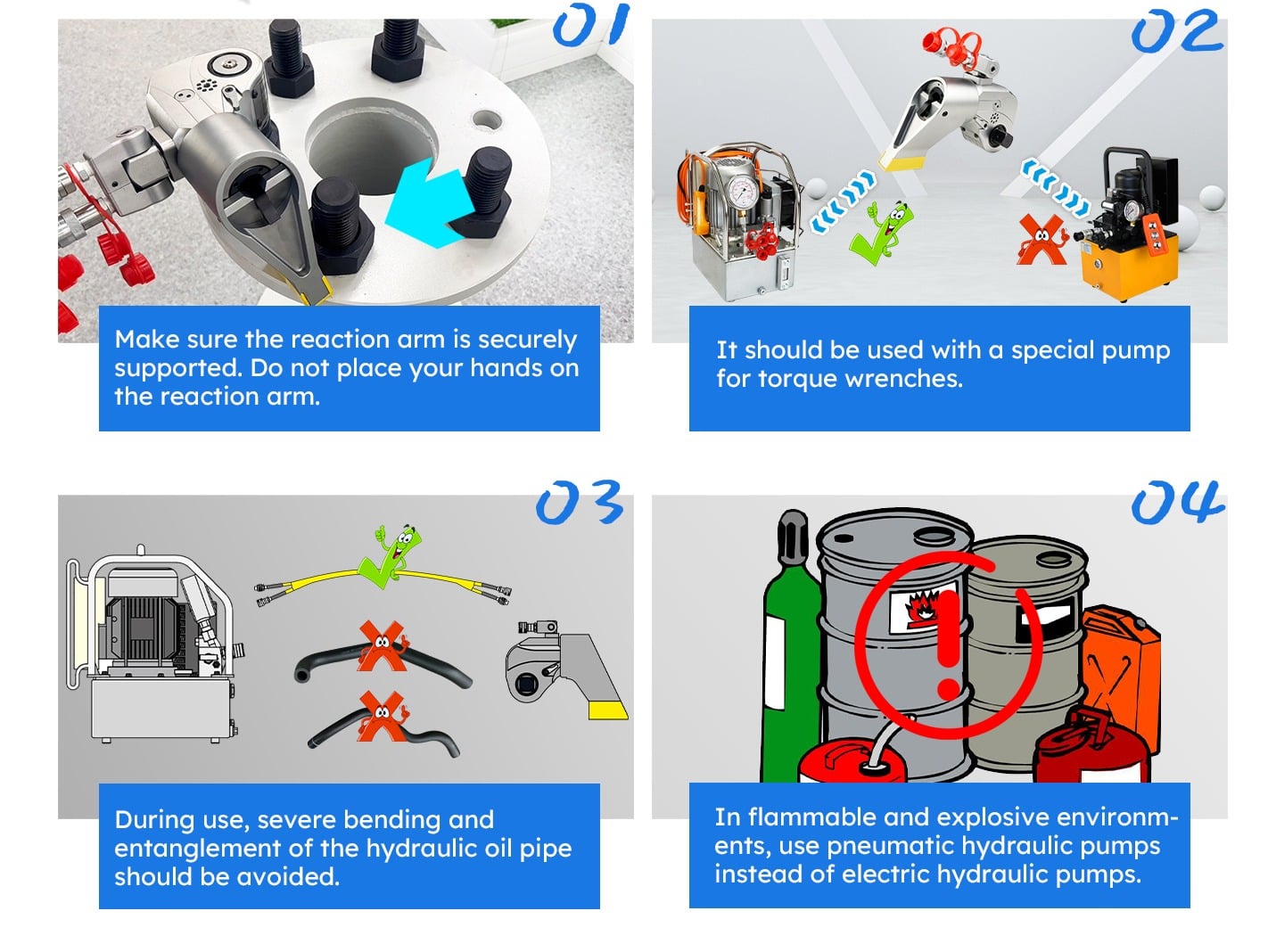 01

Make sure the reaction arm is securely supported. Do not place your hands on the reaction arm.

02

It should be used with a special pump for torque wrenches.

03

During use, severe bending and entanglement of the hydraulic oil pipe should be avoided.

04

In flammable and explosive environments, use pneumatic hydraulic pumps instead of electric hydraulic pumps.