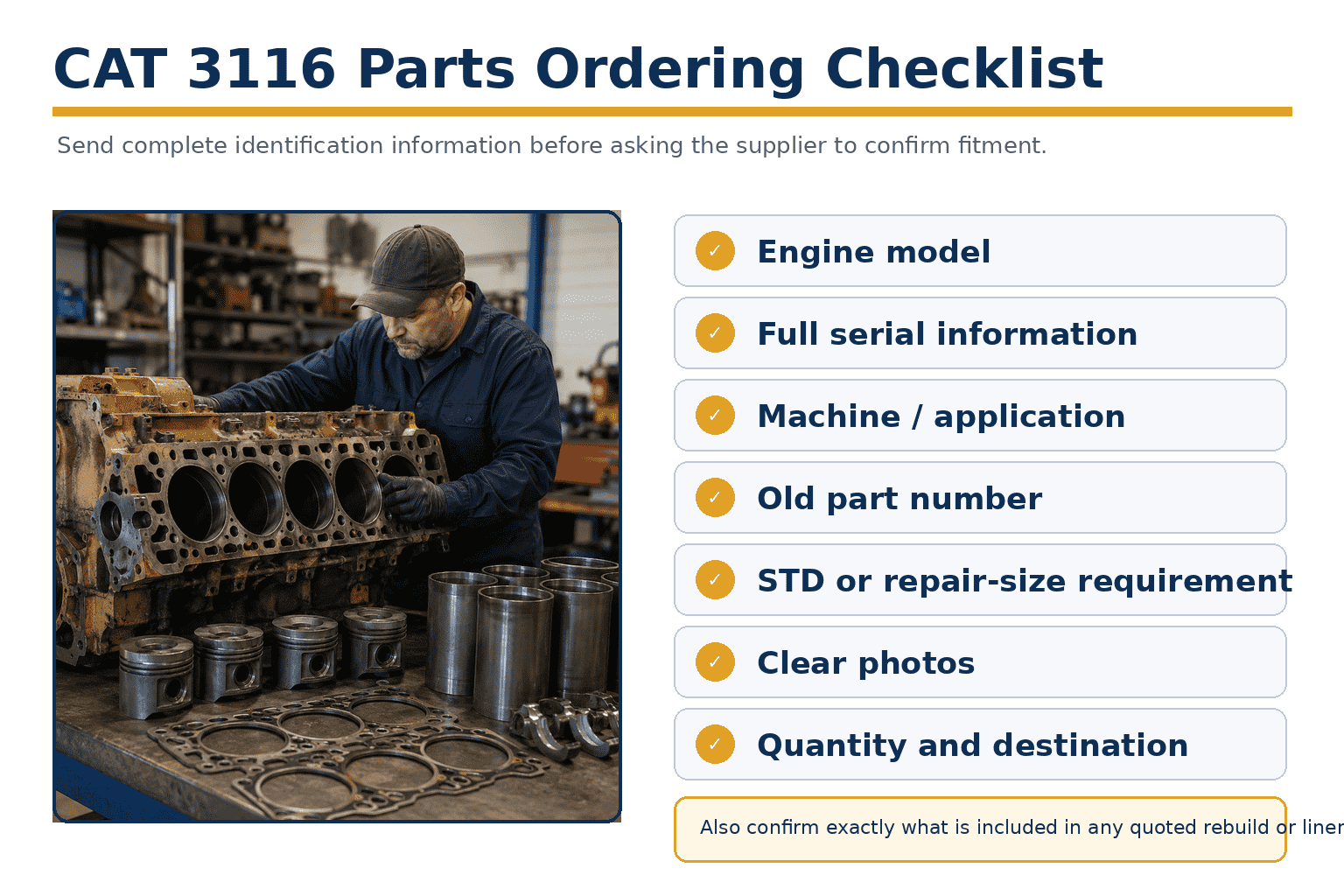 CAT 3116 Parts Ordering Checklist

Send complete identification information before asking the supplier to confirm fitment.

✓ Engine model

✓ Full serial information

✓ Machine / application

✓ Old part number

✓ STD or repair-size requirement

✓ Clear photos

✓ Quantity and destination

Also confirm exactly what is included in any quoted rebuild or liner