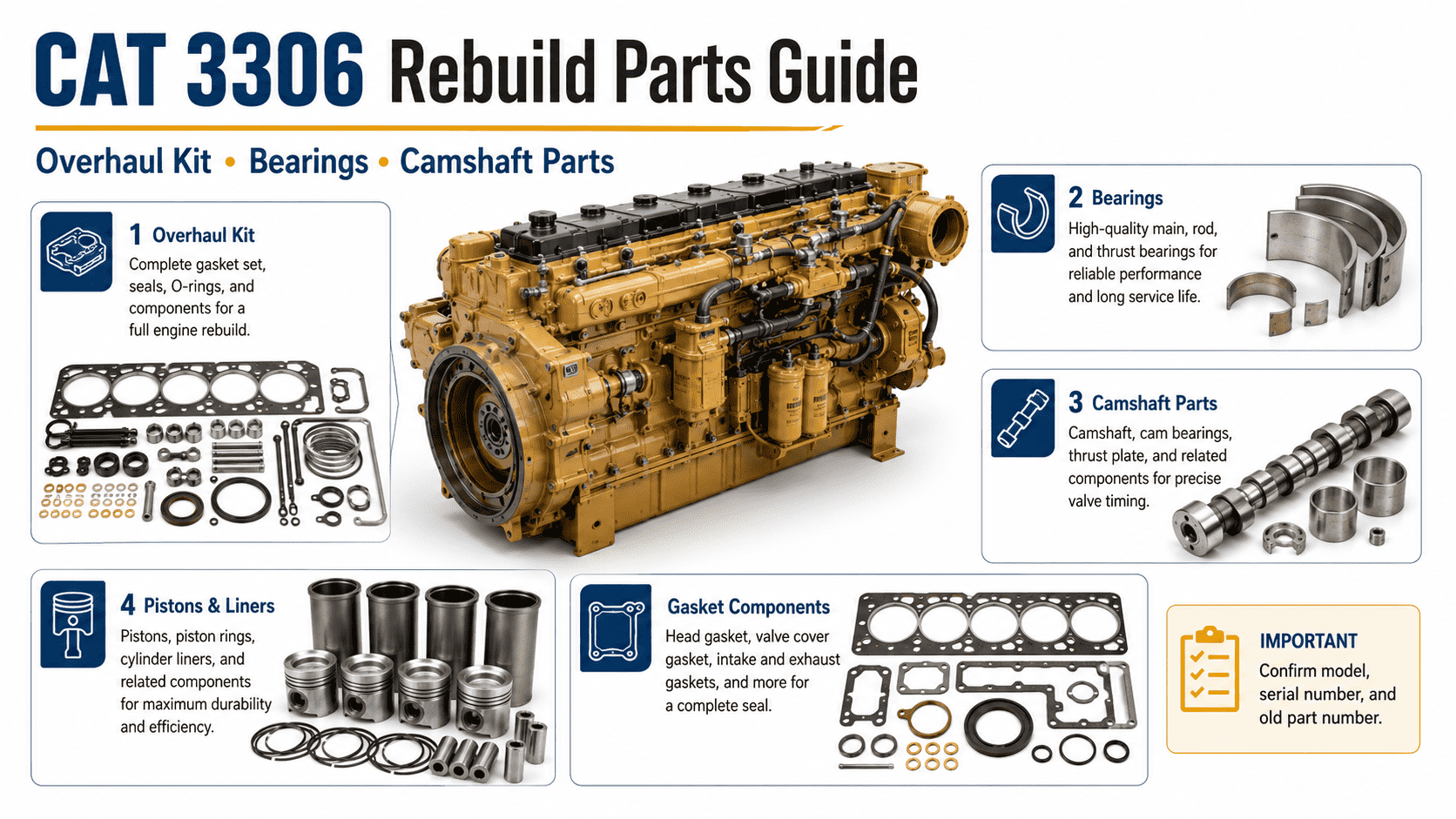 CAT 3306 Rebuild Parts Guide

Overhaul Kit • Bearings • Camshaft Parts

1 Overhaul Kit
Complete gasket set, seals, O-rings, and components for a full engine rebuild.

2 Bearings
High-quality main, rod, and thrust bearings for reliable performance and long service life.

3 Camshaft Parts
Camshaft, cam bearings, thrust plate, and related components for precise valve timing.

4 Pistons & Liners
Pistons, piston rings, cylinder liners, and related components for maximum durability and efficiency.

Gasket Components
Head gasket, valve cover gasket, intake and exhaust gaskets, and more for a complete seal.

IMPORTANT
Confirm model, serial number, and old part number.