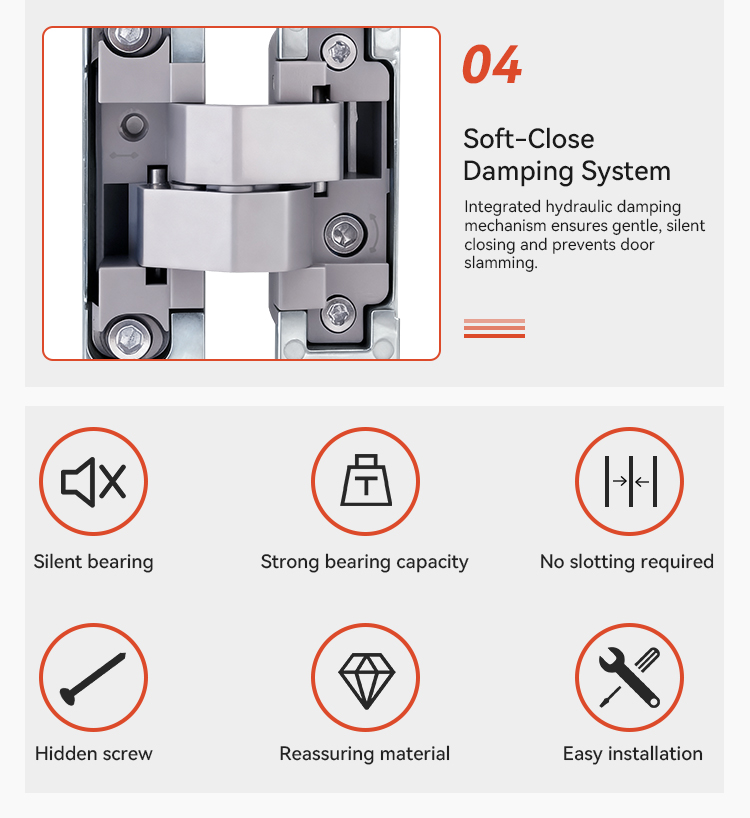 04

Soft-Close Damping System

Integrated hydraulic damping mechanism ensures gentle, silent closing and prevents door slamming.

T

Silent bearing

Strong bearing capacity

No slotting required

Hidden screw

Reassuring material

Easy installation