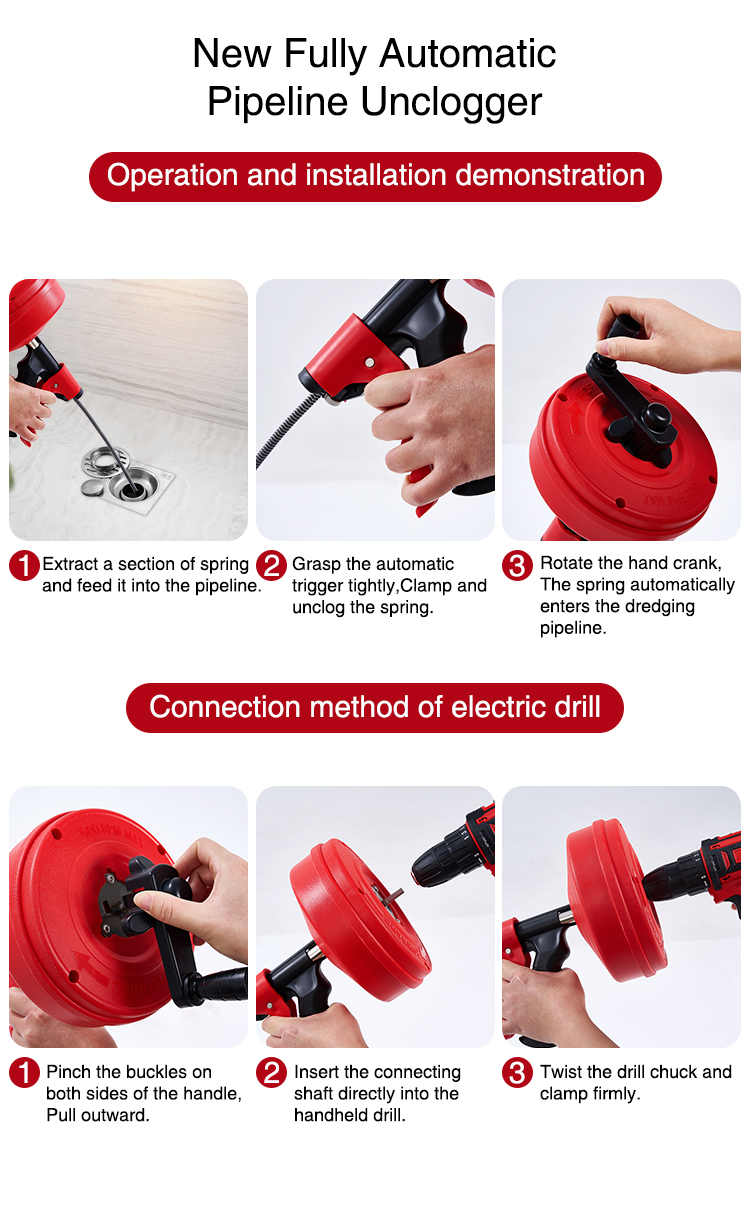 New Fully Automatic
Pipeline Unclogger

Operation and installation demonstration

1 Extract a section of spring and feed it into the pipeline.

2 Grasp the automatic trigger tightly,Clamp and unclog the spring.

3 Rotate the hand crank, The spring automatically enters the dredging pipeline.

Connection method of electric drill

1 Pinch the buckles on both sides of the handle, Pull outward.

2 Insert the connecting shaft directly into the handheld drill.

3 Twist the drill chuck and clamp firmly.