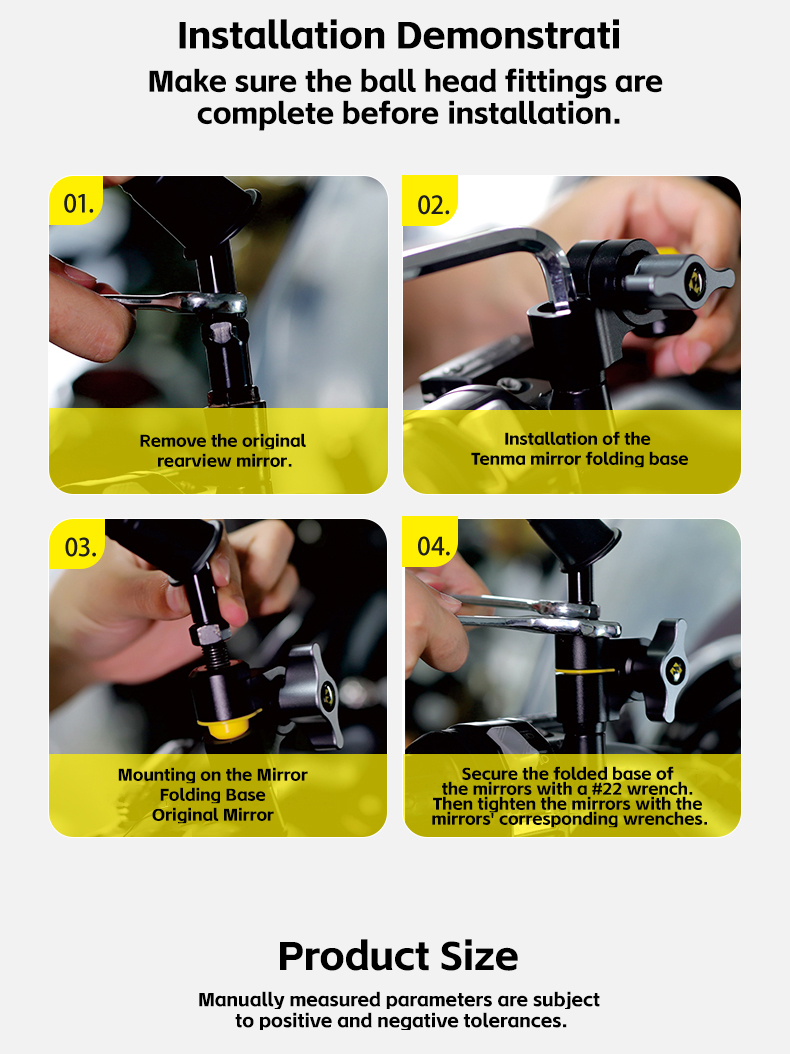 Installation Demonstrati

Make sure the ball head fittings are complete before installation.

01.

Remove the original rearview mirror.

02.

Installation of the Tenma mirror folding base

03.

Mounting on the Mirror Folding Base Original Mirror

04.

Secure the folded base of the mirrors with a #22 wrench. Then tighten the mirrors with the mirrors' corresponding wrenches.

Product Size

Manually measured parameters are subject to positive and negative tolerances.