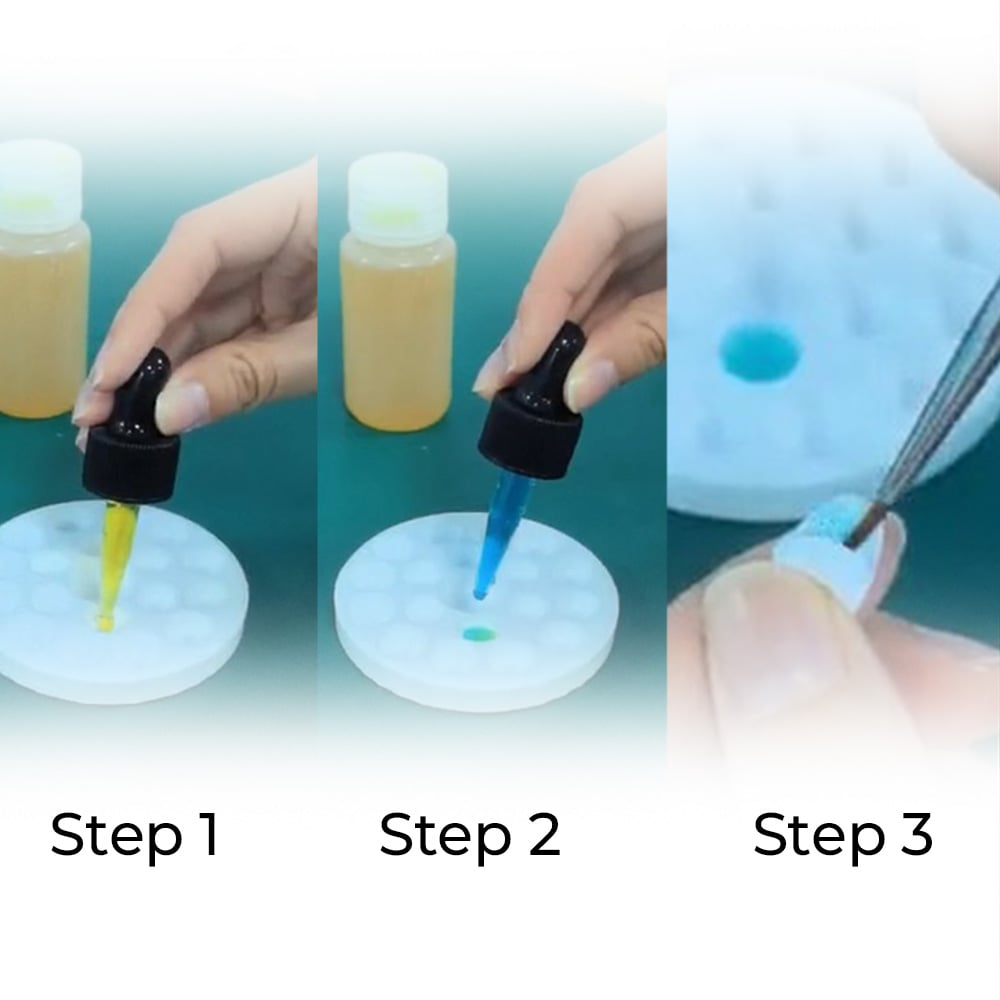 Step 1

Step 2

Step 3