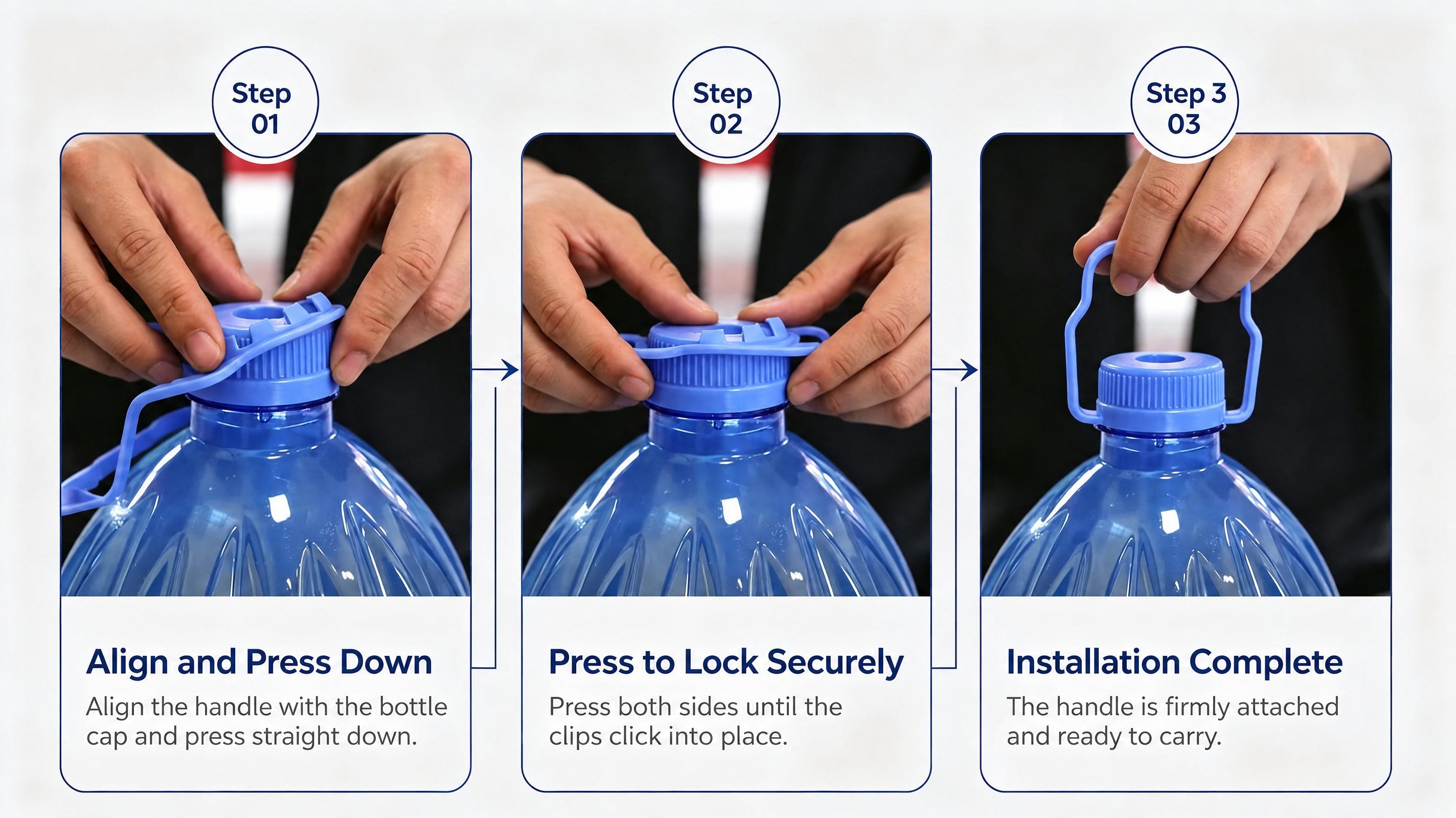 Step 01

Align and Press Down

Align the handle with the bottle cap and press straight down.

Step 02

Press to Lock Securely

Press both sides until the clips click into place.

Step 3 03

Installation Complete

The handle is firmly attached and ready to carry.