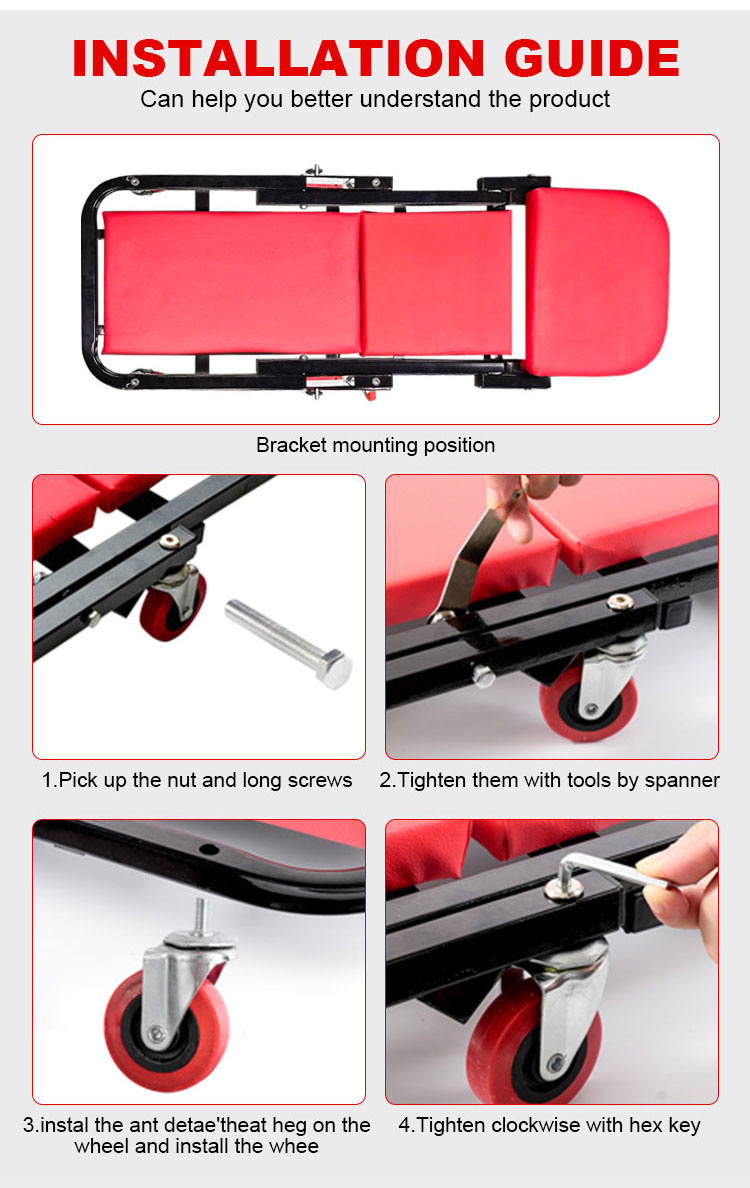 INSTALLATION GUIDE
Can help you better understand the product

Bracket mounting position

1.Pick up the nut and long screws

2.Tighten them with tools by spanner

3.instal the ant detae'theat heg on the wheel and install the whee

4.Tighten clockwise with hex key