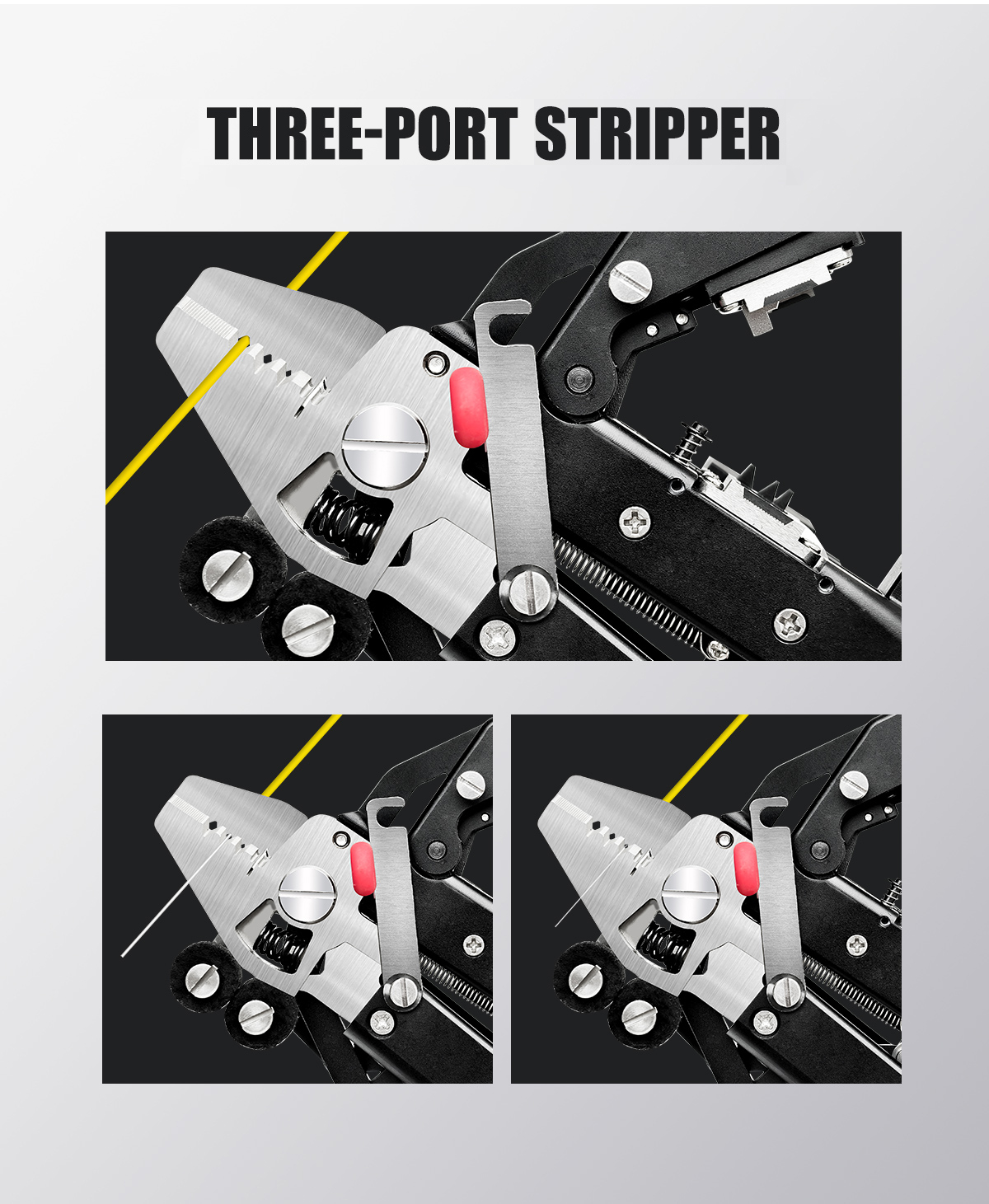 THREE-PORT STRIPPER